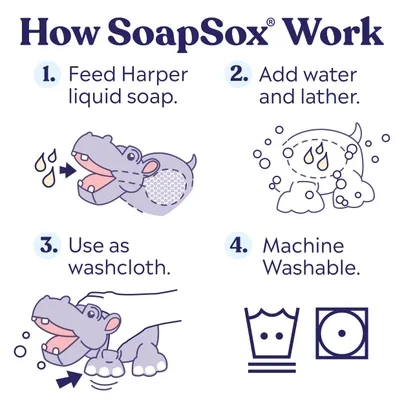 How SoapSox® Work

1. Feed Harper liquid soap.

2. Add water and lather.

3. Use as washcloth.

4. Machine Washable.