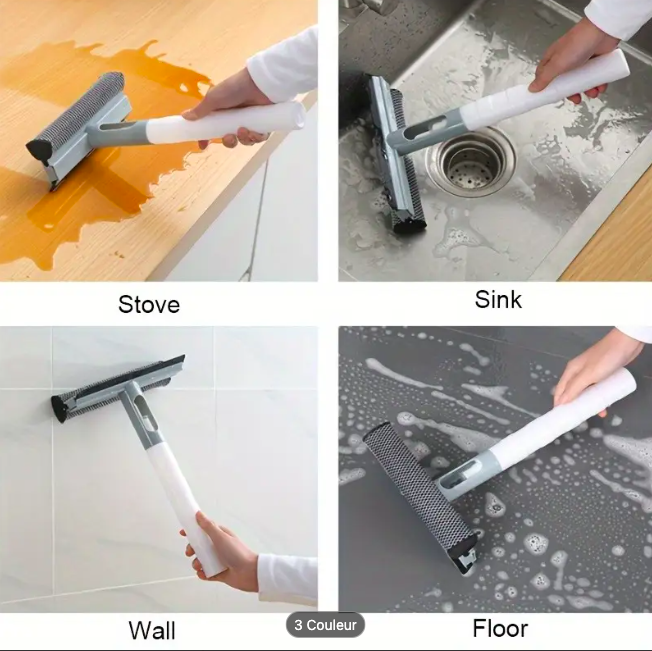 Stove

Sink

Wall

3 Couleur

Floor