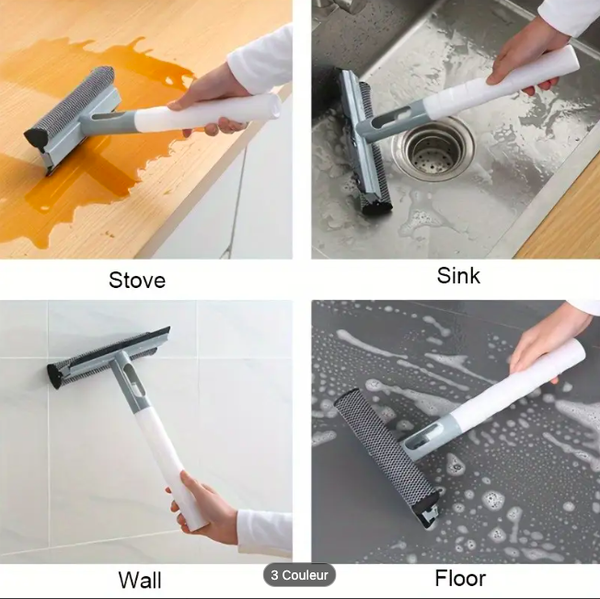 Stove

Sink

Wall

3 Couleur

Floor