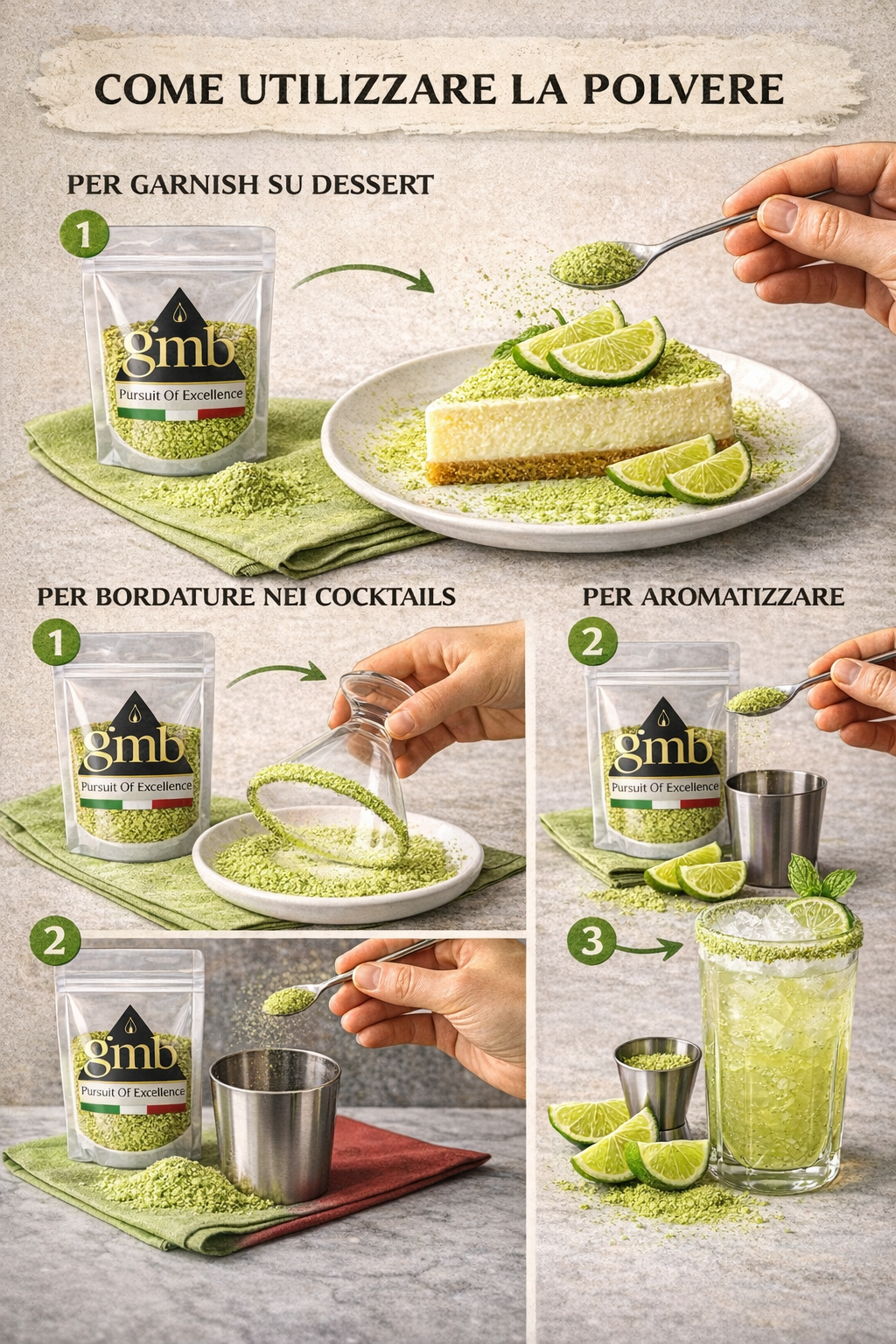 COME UTILIZZARE LA POLVERE

PER GARNISH SU DESSERT

1

gmb
Pursuit Of Excellence

PER BORDATURE NEI COCKTAILS

1

gmb
Pursuit Of Excellence

2

gmb
Pursuit Of Excellence

PER AROMATIZZARE

2

gmb
Pursuit Of Excellence

3