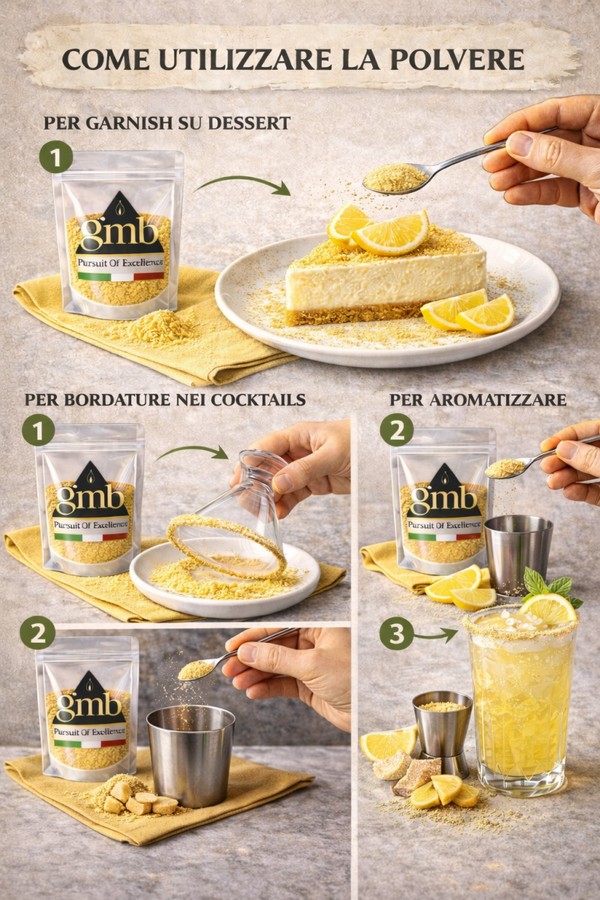 COME UTILIZZARE LA POLVERE

PER GARNISH SU DESSERT

1

gmb
Pursuit Of Excellence

PER BORDATURE NEI COCKTAILS

1

gmb
Pursuit Of Excellence

2

gmb
Pursuit Of Excellence

PER AROMATIZZARE

2

gmb
Pursuit Of Excellence

3