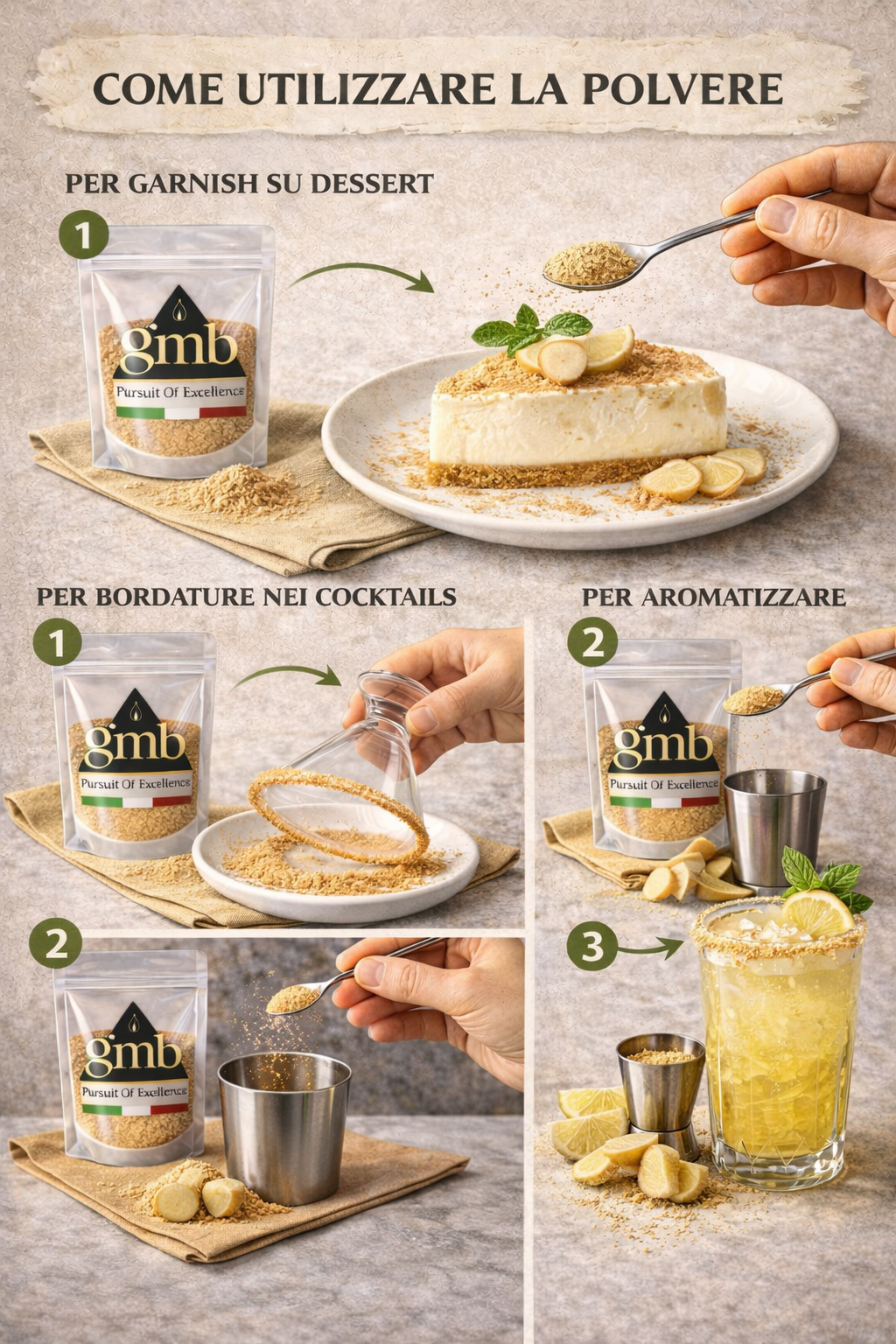 COME UTILIZZARE LA POLVERE

PER GARNISH SU DESSERT

1

gmb
Pursuit Of Excellence

PER BORDATURE NEI COCKTAILS

1

gmb
Pursuit Of Excellence

2

gmb
Pursuit Of Excellence

PER AROMATIZZARE

2

gmb
Pursuit Of Excellence

3