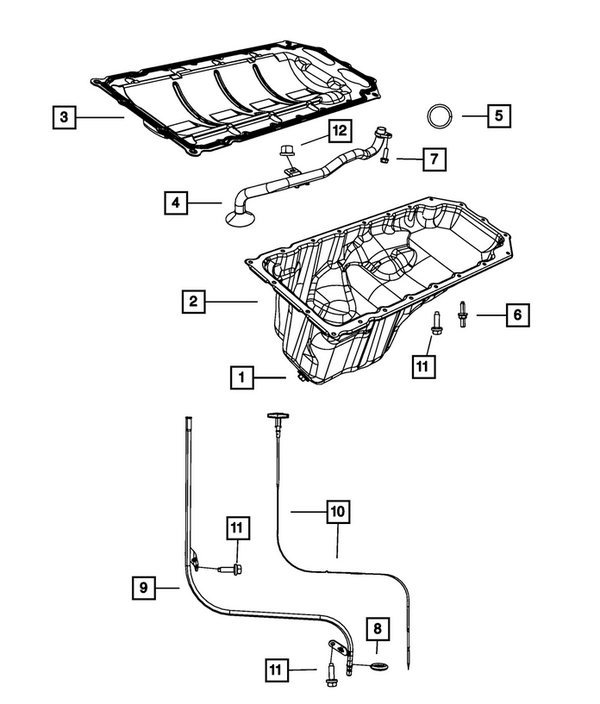 3
5
12
7
4
2
6
11
1
10
11
9
8
11