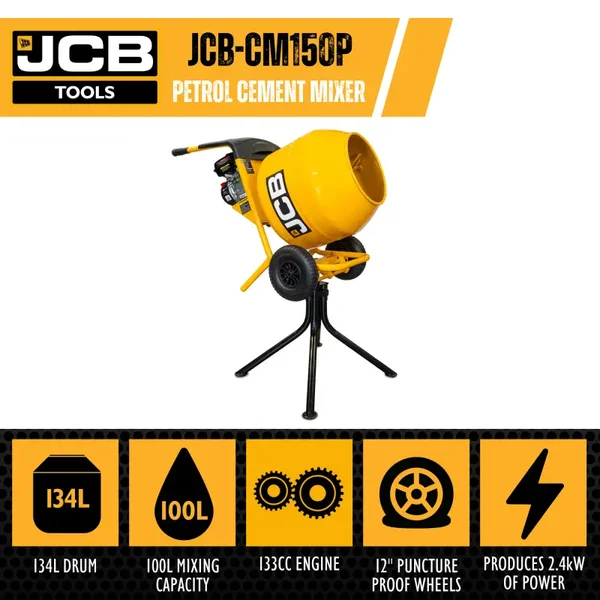 JCB TOOLS

JCB-CM150P
PETROL CEMENT MIXER

JCB

134L

100L

134L DRUM

100L MIXING CAPACITY

133CC ENGINE

12" PUNCTURE PROOF WHEELS

PRODUCES 2.4kW OF POWER