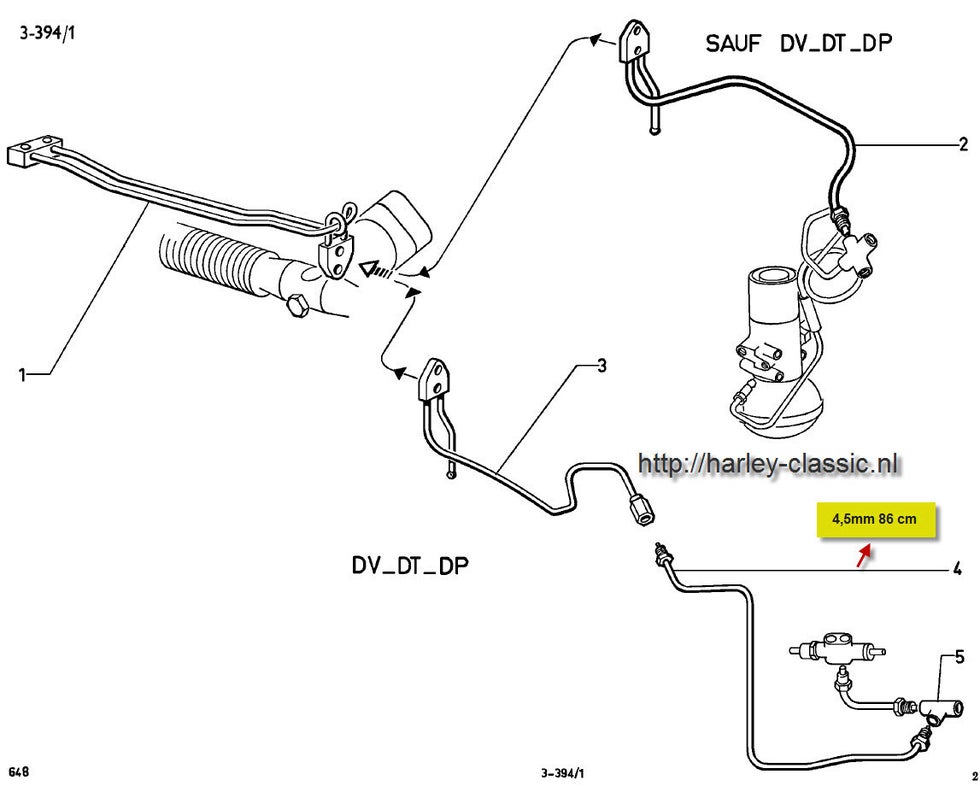 3-394/1

SAUF DV_DT_DP

2

1

3

http://harley-classic.nl

4,5mm 86 cm

DV_DT_DP

4

5

648

3-394/1

2