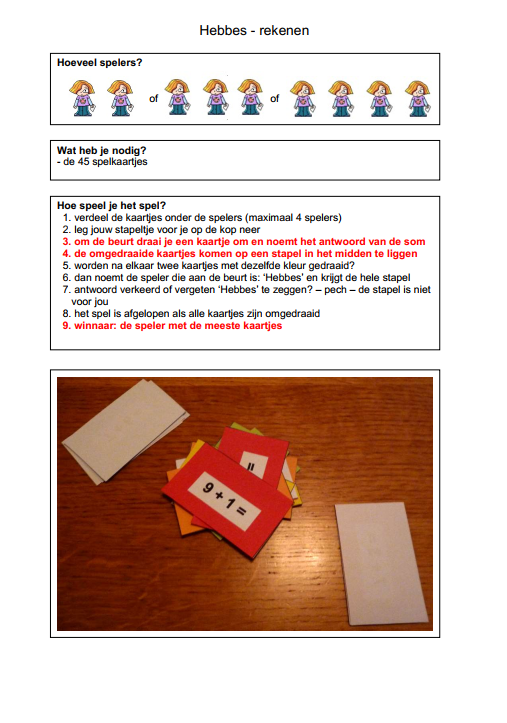 Hebbes - rekenen

Hoeveel spelers?

of

of

Wat heb je nodig?
- de 45 spelkaartjes

Hoe speel je het spel?
1. verdeel de kaartjes onder de spelers (maximaal 4 spelers)
2. leg jouw stapeltje voor je op de kop neer
3. om de beurt draai je een kaartje om en noemt het antwoord van de som
4. de omgedraaide kaartjes komen op een stapel in het midden te liggen
5. worden na elkaar twee kaartjes met dezelfde kleur gedraaid?
6. dan noemt de speler die aan de beurt is: 'Hebbes' en krijgt de hele stapel
7. antwoord verkeerd of vergeten 'Hebbes' te zeggen? – pech – de stapel is niet voor jou
8. het spel is afgelopen als alle kaartjes zijn omgedraaid
9. winnaar: de speler met de meeste kaartjes

=

9 + 1 =