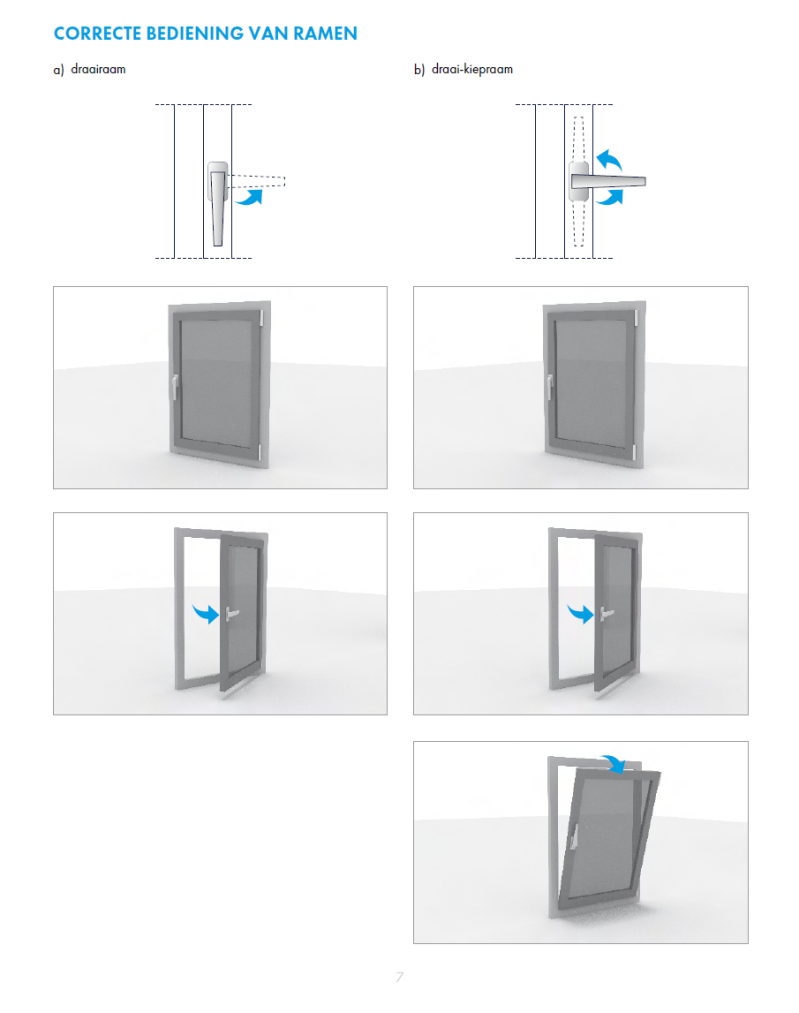 CORRECTE BEDIENING VAN RAMEN

a) draairaam

b) draai-kiepraam

7