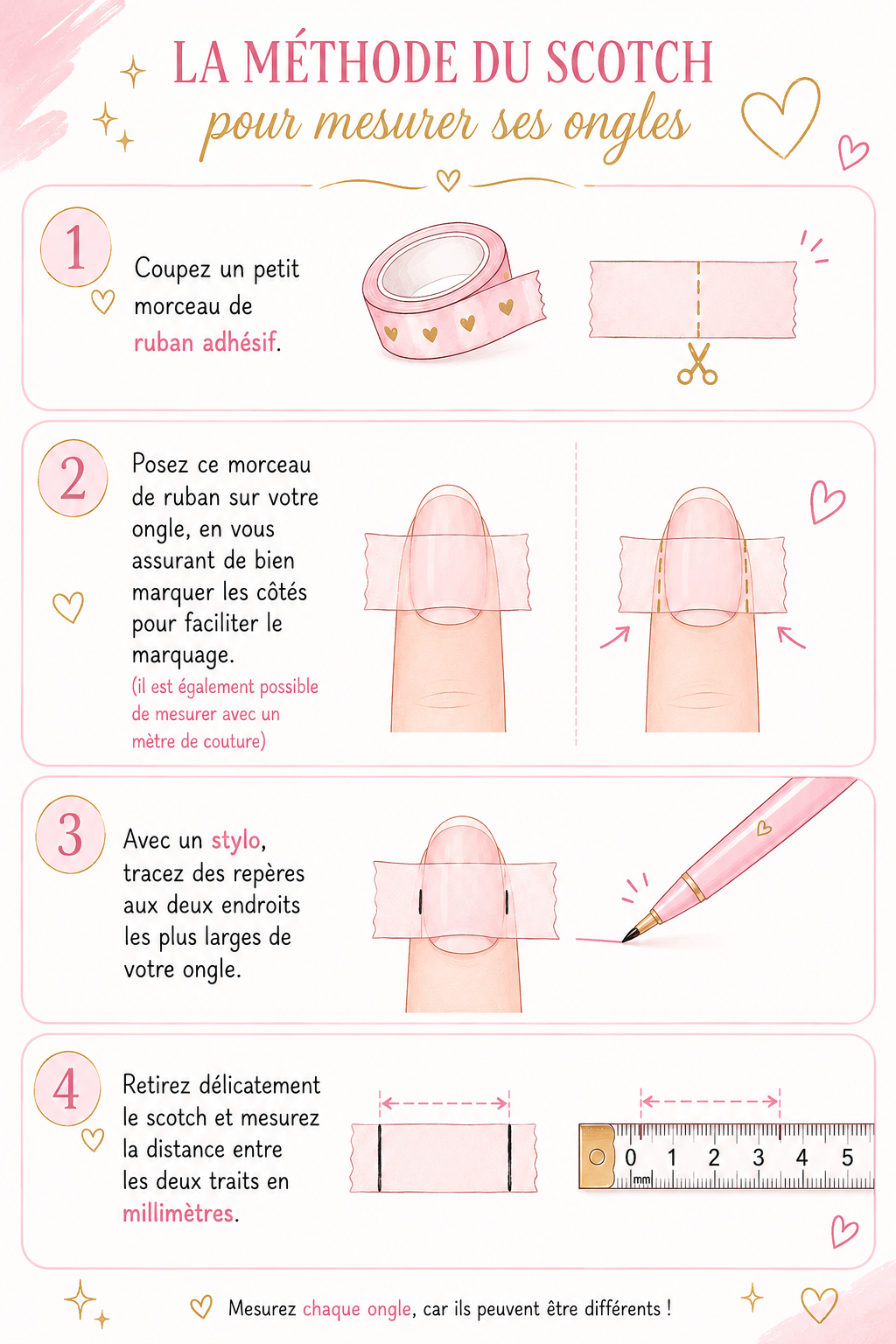 LA MÉTHODE DU SCOTCH
pour mesurer ses ongles

1
Coupez un petit morceau de ruban adhésif.

2
Posez ce morceau de ruban sur votre ongle, en vous assurant de bien marquer les côtés pour faciliter le marquage.
(il est également possible de mesurer avec un mètre de couture)

3
Avec un stylo, tracez des repères aux deux endroits les plus larges de votre ongle.

4
Retirez délicatement le scotch et mesurez la distance entre les deux traits en millimètres.

0 1 2 3 4 5
mm

Mesurez chaque ongle, car ils peuvent être différents !