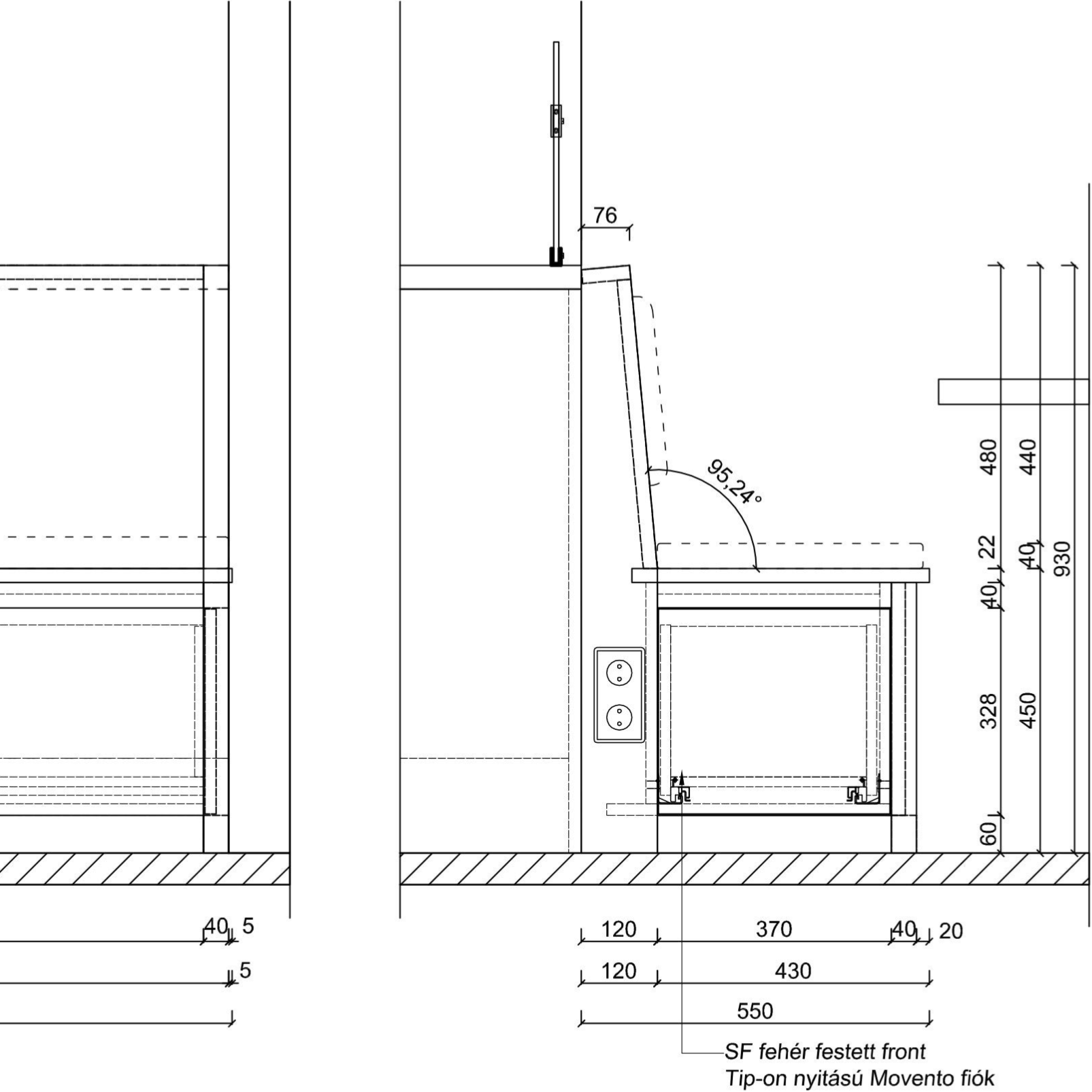 76

95,24°

480
22
40
328
60

440
40
450

930

40 5
5

120
370
40 20
120
430
550

SF fehér festett front
Tip-on nyitású Movento fiók