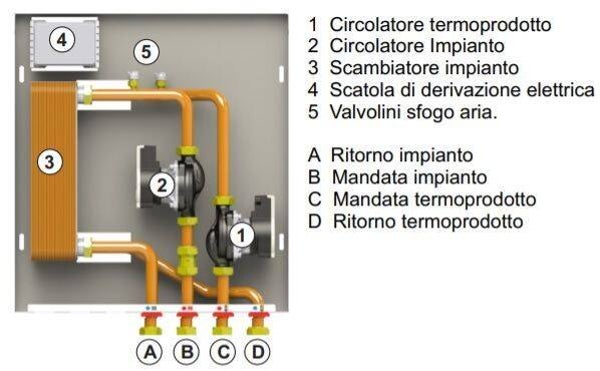 4
5
3
2
1
A B C D

1 Circolatore termoprodotto
2 Circolatore Impianto
3 Scambiatore impianto
4 Scatola di derivazione elettrica
5 Valvolini sfogo aria.

A Ritorno impianto
B Mandata impianto
C Mandata termoprodotto
D Ritorno termoprodotto