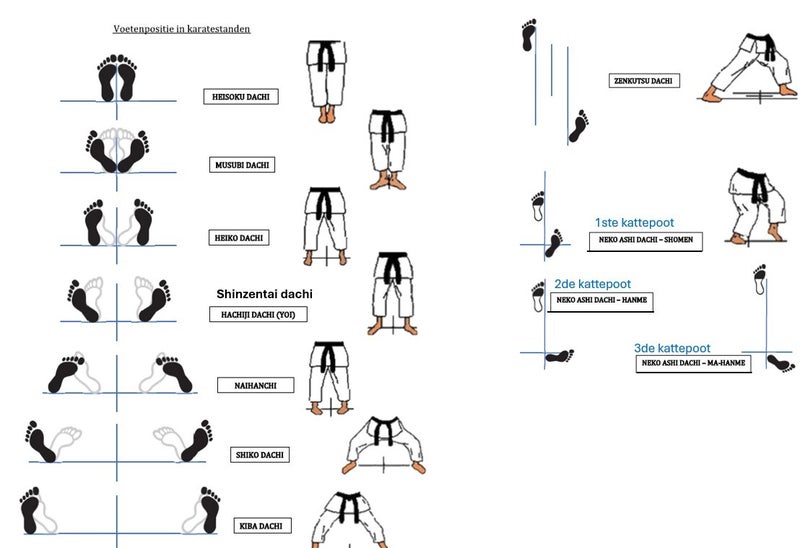 Voetenpositie in karatestanden

HEISOKU DACHI

MUSUBI DACHI

HEIKO DACHI

Shinzentai dachi

HACHIJI DACHI (YOI)

NAIHANCHI

SHIKO DACHI

KIBA DACHI

ZENKUTSU DACHI

1ste kattepoot

NEKO ASHI DACHI – SHOMEN

2de kattepoot

NEKO ASHI DACHI – HANME

3de kattepoot

NEKO ASHI DACHI – MA-HANME