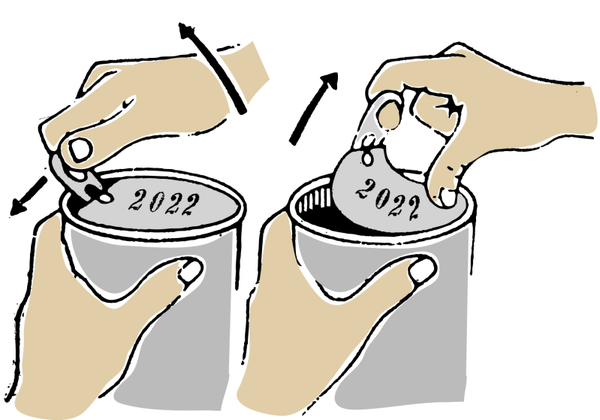 2022

2022