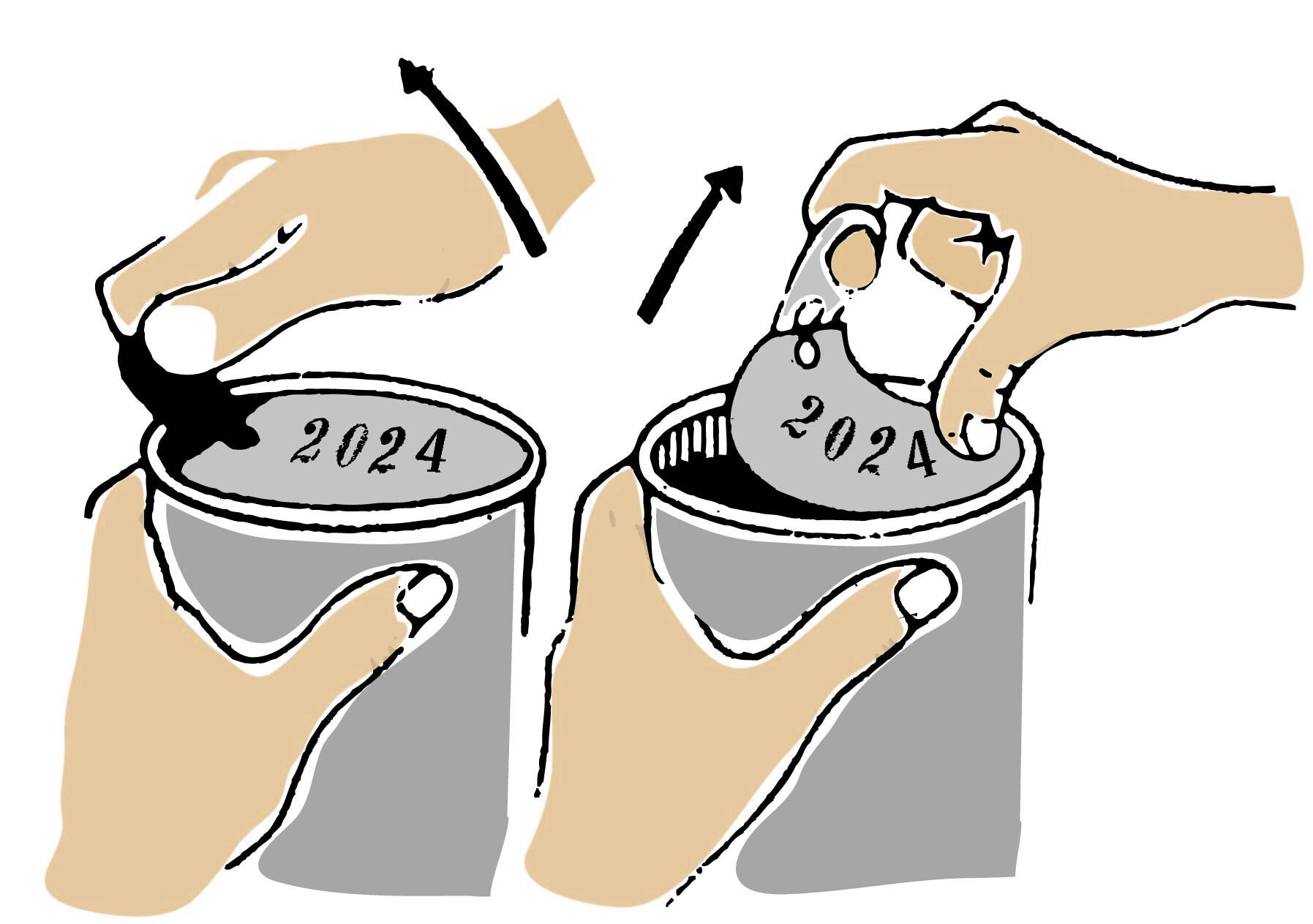 2024

2024