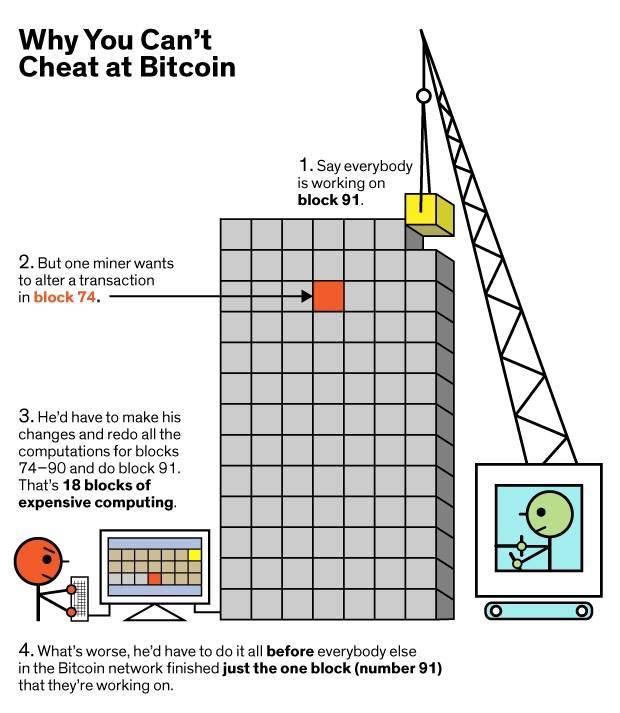 Why You Can't Cheat at Bitcoin

1. Say everybody is working on block 91.

2. But one miner wants to alter a transaction in block 74.

3. He'd have to make his changes and redo all the computations for blocks 74–90 and do block 91. That's 18 blocks of expensive computing.

4. What's worse, he'd have to do it all before everybody else in the Bitcoin network finished just the one block (number 91) that they're working on.