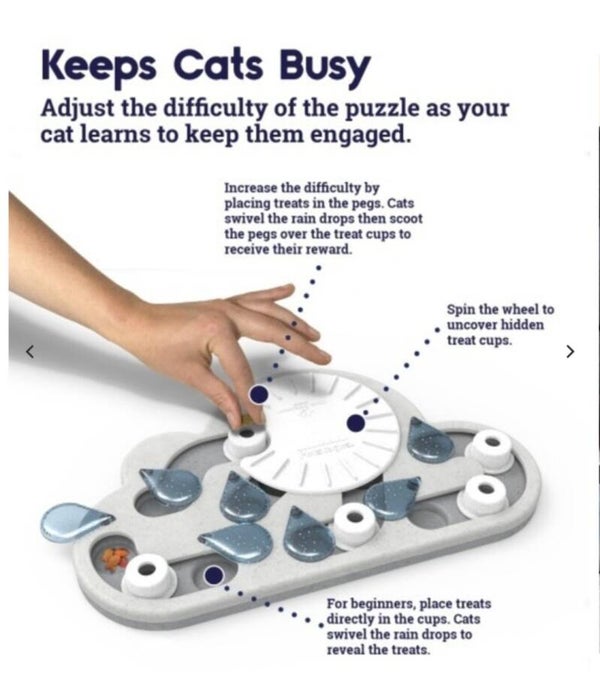 Keeps Cats Busy

Adjust the difficulty of the puzzle as your cat learns to keep them engaged.

Increase the difficulty by placing treats in the pegs. Cats swivel the rain drops then scoot the pegs over the treat cups to receive their reward.

Spin the wheel to uncover hidden treat cups.

<

>

For beginners, place treats directly in the cups. Cats swivel the rain drops to reveal the treats.