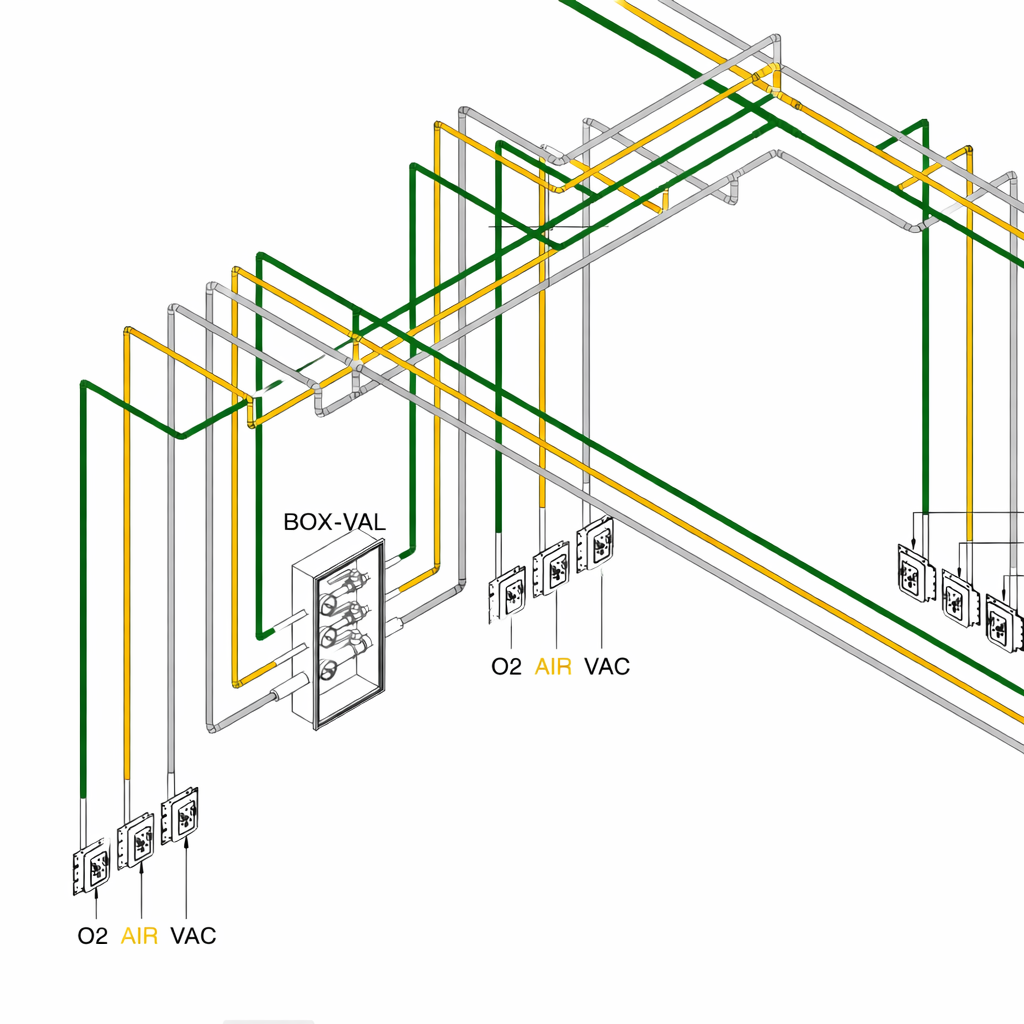 BOX-VAL

O2 AIR VAC

O2 AIR VAC