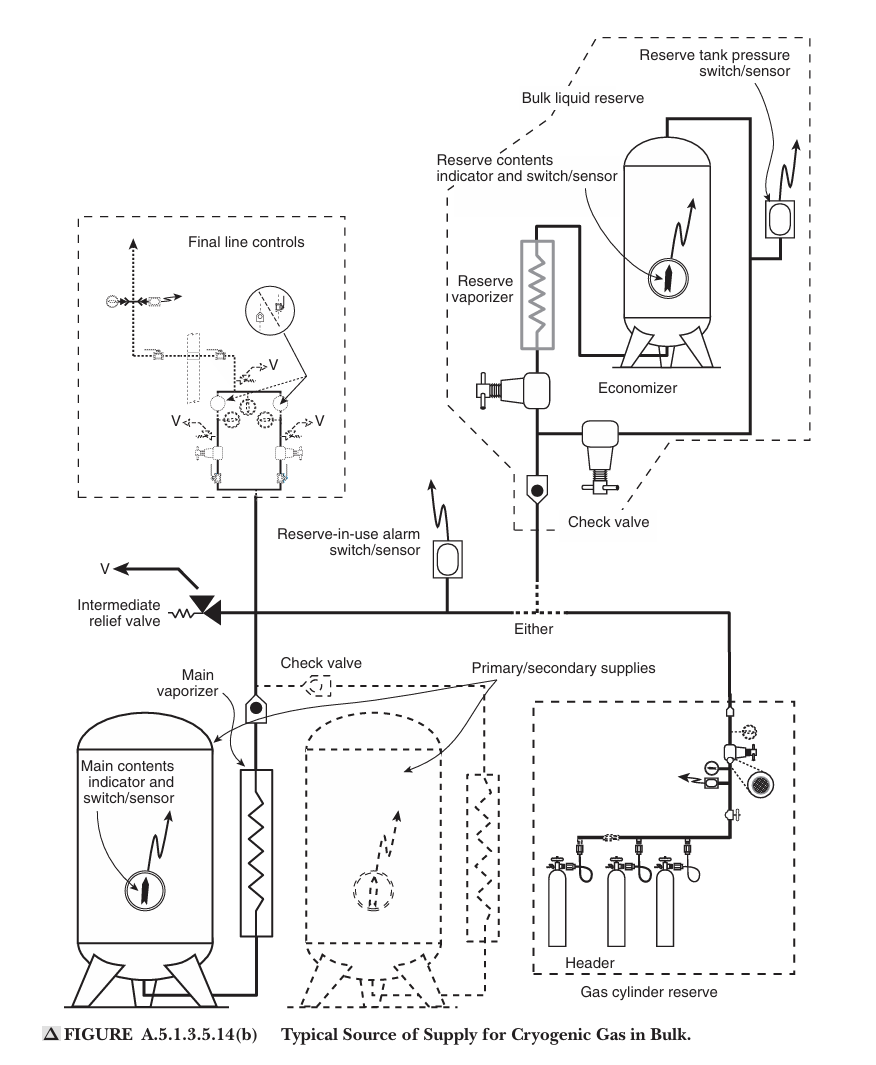 Reserve tank pressure switch/sensor

Bulk liquid reserve

Reserve contents indicator and switch/sensor

Final line controls

Reserve vaporizer

V

V

V

Economizer

Check valve

Reserve-in-use alarm switch/sensor

V

Intermediate relief valve

Either

Main vaporizer

Check valve

Primary/secondary supplies

Main contents indicator and switch/sensor

Header

Gas cylinder reserve

Δ FIGURE A.5.1.3.5.14(b) Typical Source of Supply for Cryogenic Gas in Bulk.