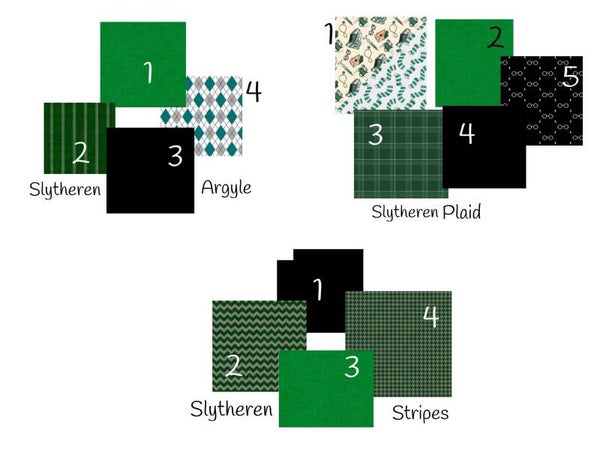 1
4
2
3
Slytheren
Argyle

1
2
5
3
4
Slytheren Plaid

1
4
2
3
Slytheren
Stripes