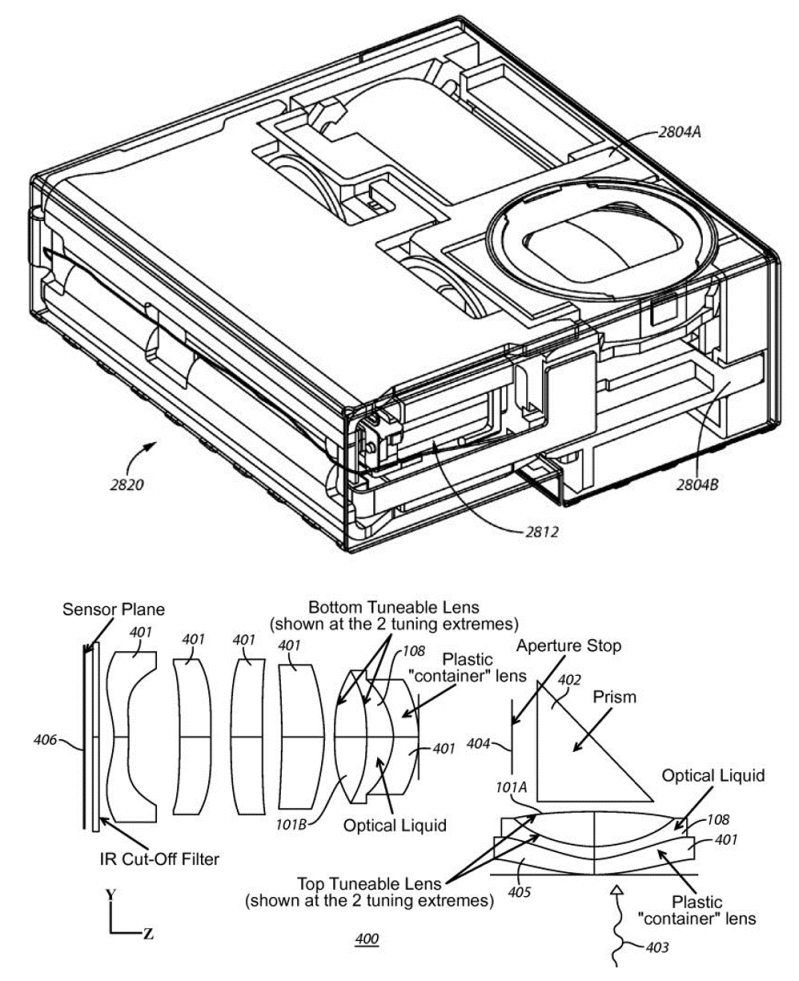 2804A

2820

2804B

2812

Sensor Plane

Bottom Tuneable Lens (shown at the 2 tuning extremes)

401

401

401

401

108

Plastic "container" lens

Aperture Stop

402

Prism

406

404

401

101A

Optical Liquid

101B

Optical Liquid

108

401

IR Cut-Off Filter

Top Tuneable Lens (shown at the 2 tuning extremes)

405

Plastic "container" lens

Y

Z

400

403