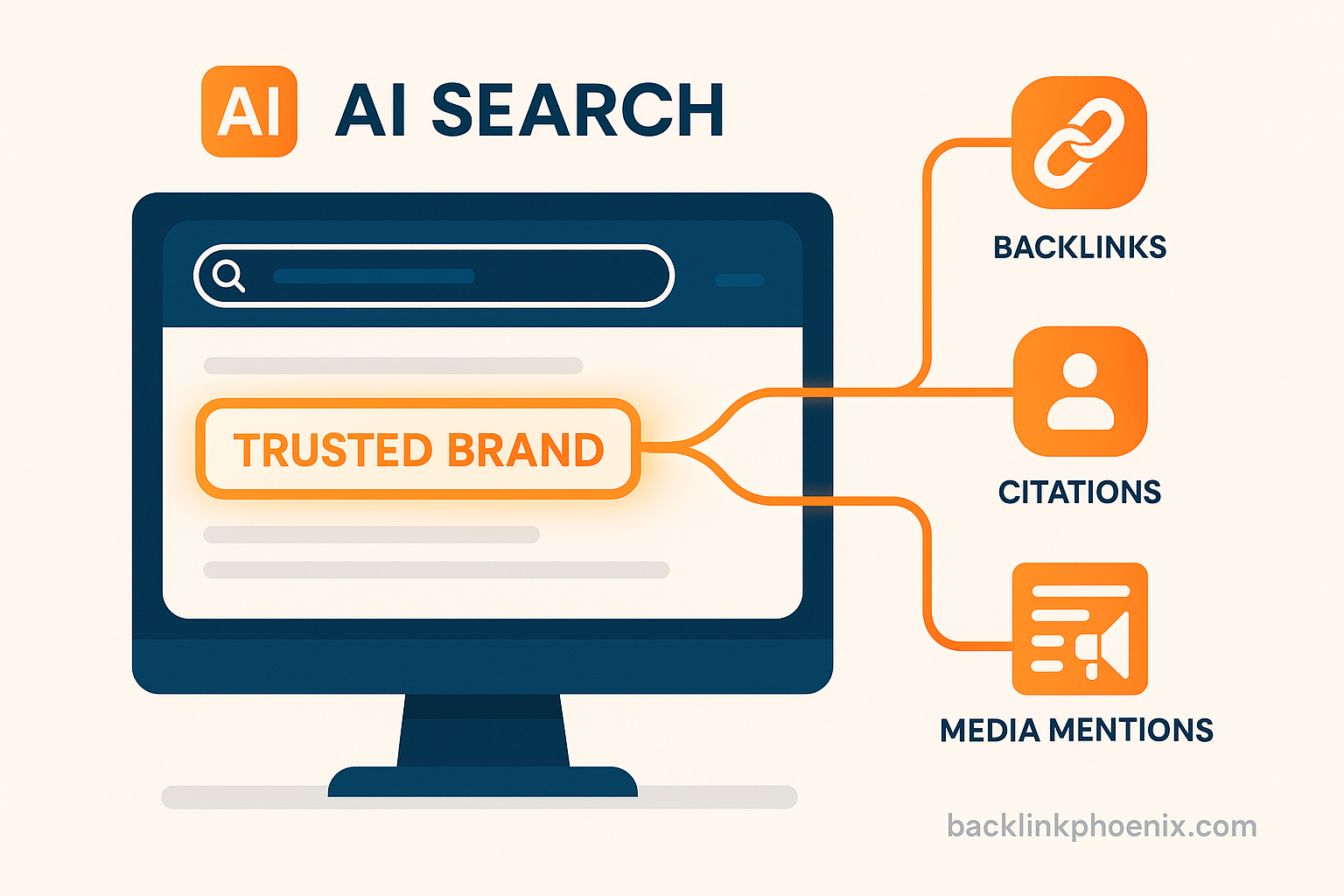 AI AI SEARCH

TRUSTED BRAND

BACKLINKS

CITATIONS

MEDIA MENTIONS

backlinkphoenix.com