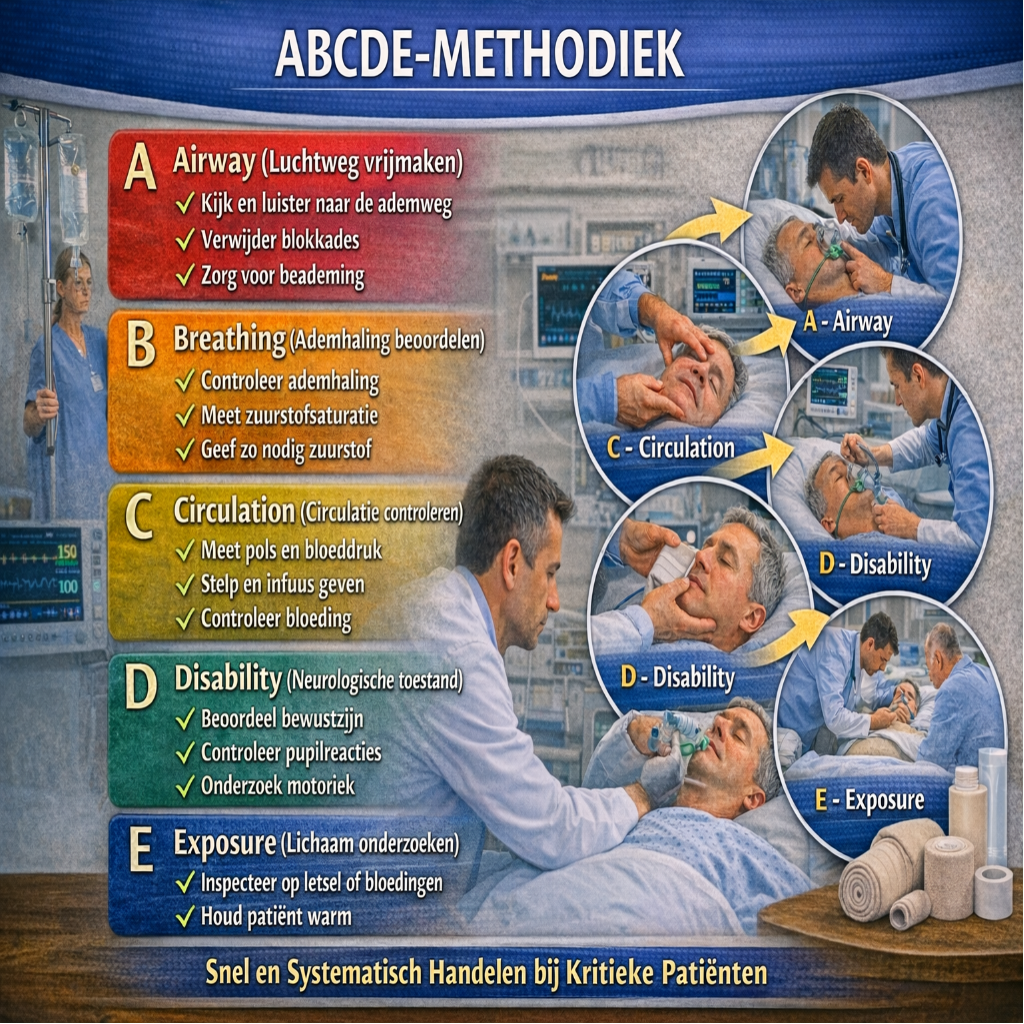 ABCDE-METHODIEK

A Airway (Luchtweg vrijmaken)
✓ Kijk en luister naar de ademweg
✓ Verwijder blokkades
✓ Zorg voor beademing

B Breathing (Ademhaling beoordelen)
✓ Controleer ademhaling
✓ Meet zuurstofsaturatie
✓ Geef zo nodig zuurstof

C Circulation (Circulatie controleren)
✓ Meet pols en bloeddruk
✓ Stelp en infuus geven
✓ Controleer bloeding

D Disability (Neurologische toestand)
✓ Beoordeel bewustzijn
✓ Controleer pupilreacties
✓ Onderzoek motoriek

E Exposure (Lichaam onderzoeken)
✓ Inspecteer op letsel of bloedingen
✓ Houd patiënt warm

150
100

A - Airway
C - Circulation
D - Disability
D - Disability
E - Exposure

Snel en Systematisch Handelen bij Kritieke Patiënten