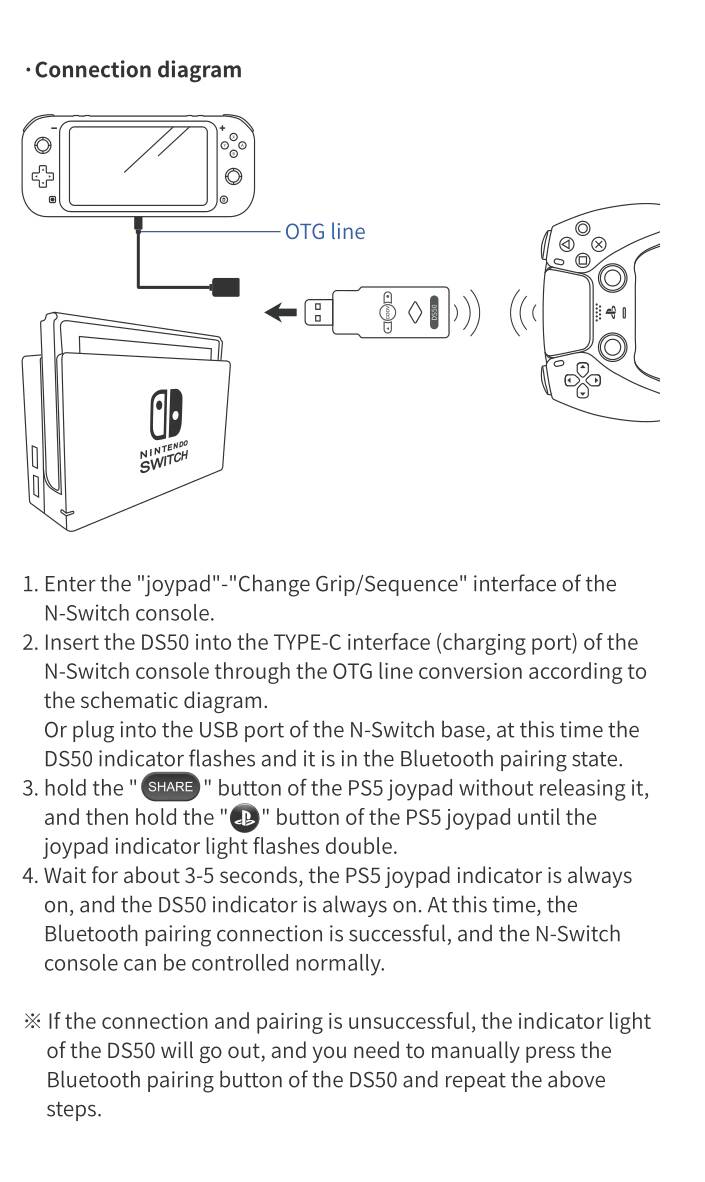 ·Connection diagram

OTG line

DS50

NINTENDO SWITCH

1. Enter the "joypad"-"Change Grip/Sequence" interface of the N-Switch console.
2. Insert the DS50 into the TYPE-C interface (charging port) of the N-Switch console through the OTG line conversion according to the schematic diagram.
Or plug into the USB port of the N-Switch base, at this time the DS50 indicator flashes and it is in the Bluetooth pairing state.
3. hold the " SHARE " button of the PS5 joypad without releasing it, and then hold the " " button of the PS5 joypad until the joypad indicator light flashes double.
4. Wait for about 3-5 seconds, the PS5 joypad indicator is always on, and the DS50 indicator is always on. At this time, the Bluetooth pairing connection is successful, and the N-Switch console can be controlled normally.

※ If the connection and pairing is unsuccessful, the indicator light of the DS50 will go out, and you need to manually press the Bluetooth pairing button of the DS50 and repeat the above steps.