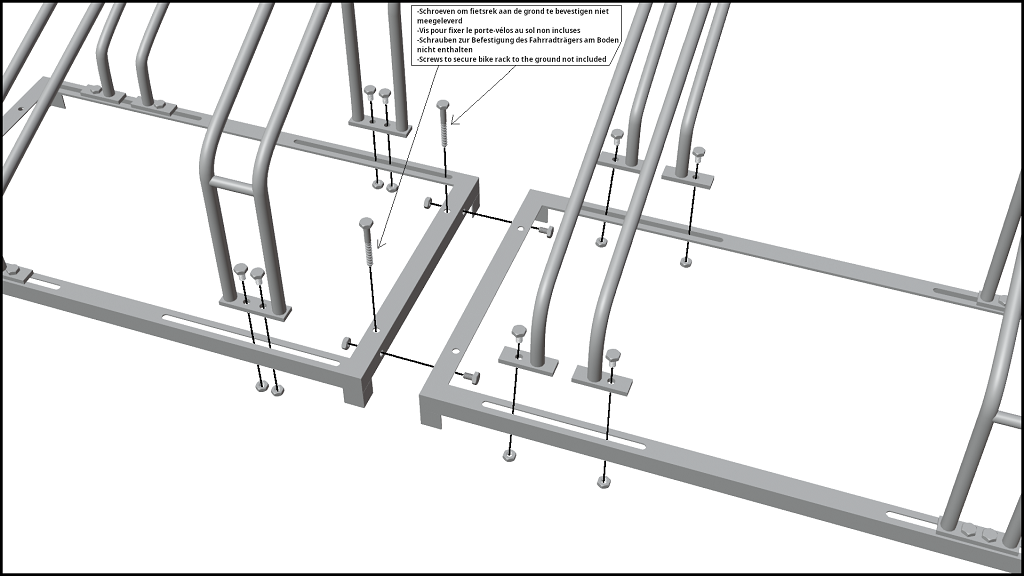 -Schroeven om fietsrek aan de grond te bevestigen niet meegeleverd
-Vis pour fixer le porte-vélos au sol non incluses
-Schrauben zur Befestigung des Fahrradträgers am Boden nicht enthalten
-Screws to secure bike rack to the ground not included