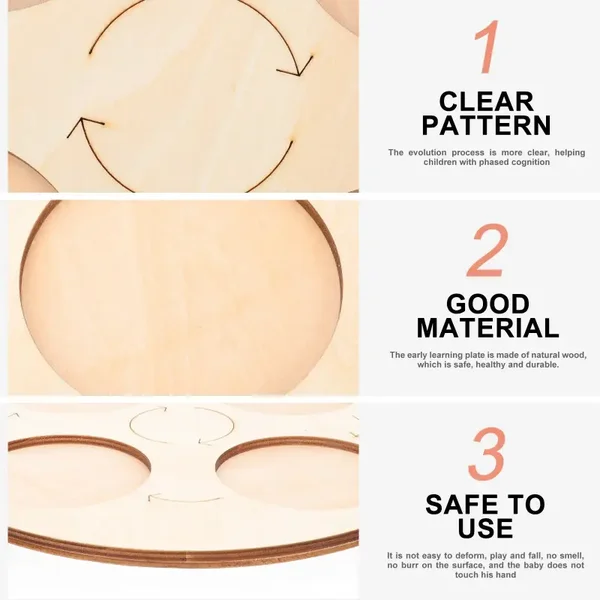 1

CLEAR PATTERN

The evolution process is more clear, helping children with phased cognition

2

GOOD MATERIAL

The early learning plate is made of natural wood, which is safe, healthy and durable.

3

SAFE TO USE

It is not easy to deform, play and fall, no smell, no burr on the surface, and the baby does not touch his hand