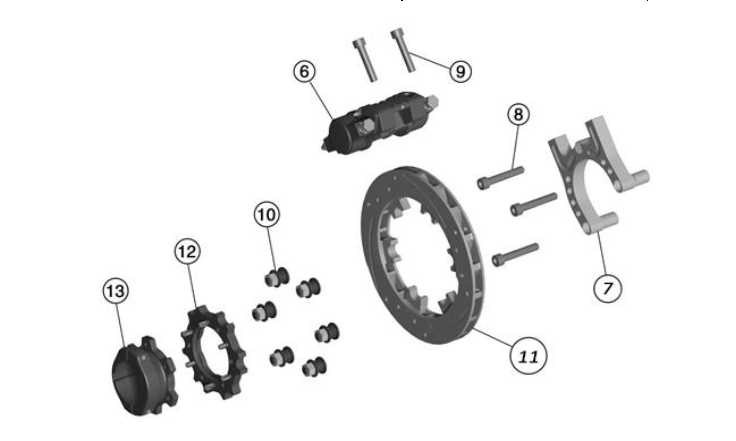 6
9
8
10
12
13
7
11