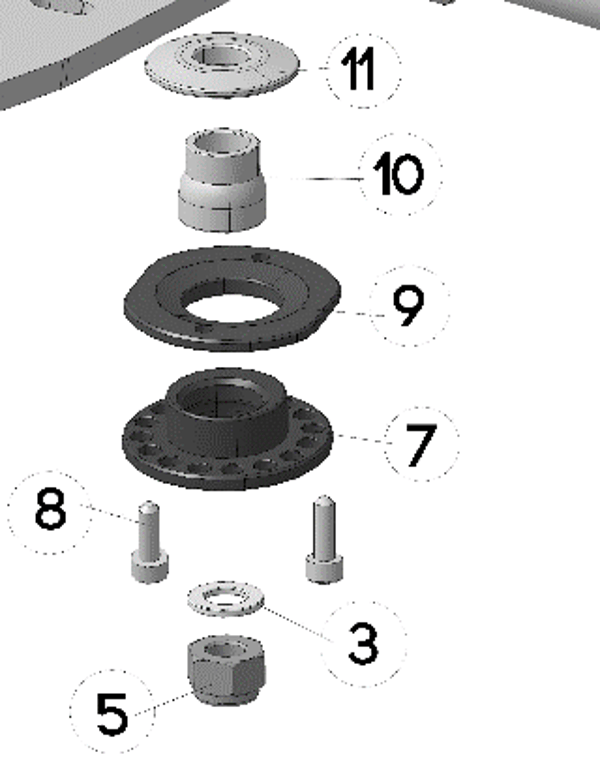 11
10
9
7
8
3
5