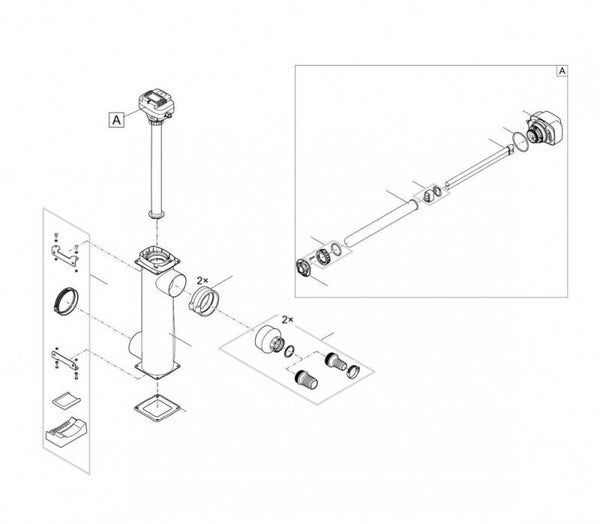 A

A

2×

2×