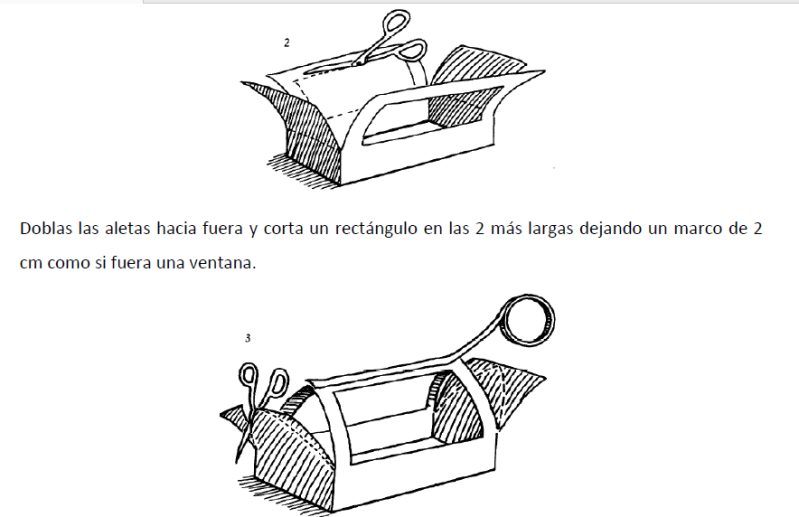 2

Doblas las aletas hacia fuera y corta un rectángulo en las 2 más largas dejando un marco de 2 cm como si fuera una ventana.

3