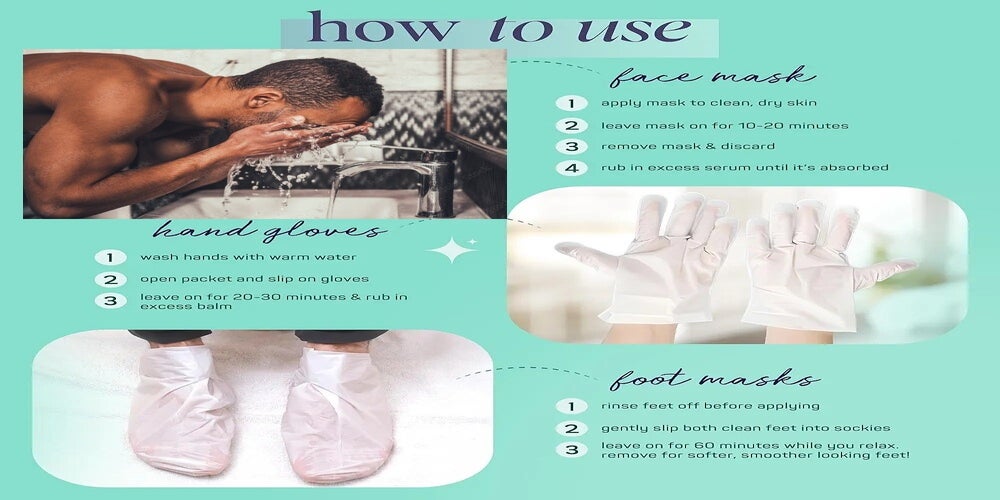 how to use

face mask

1 apply mask to clean, dry skin

2 leave mask on for 10-20 minutes

3 remove mask & discard

4 rub in excess serum until it's absorbed

hand gloves

1 wash hands with warm water

2 open packet and slip on gloves

3 leave on for 20-30 minutes & rub in excess balm

foot masks

1 rinse feet off before applying

2 gently slip both clean feet into sockies

3 leave on for 60 minutes while you relax. remove for softer, smoother looking feet!