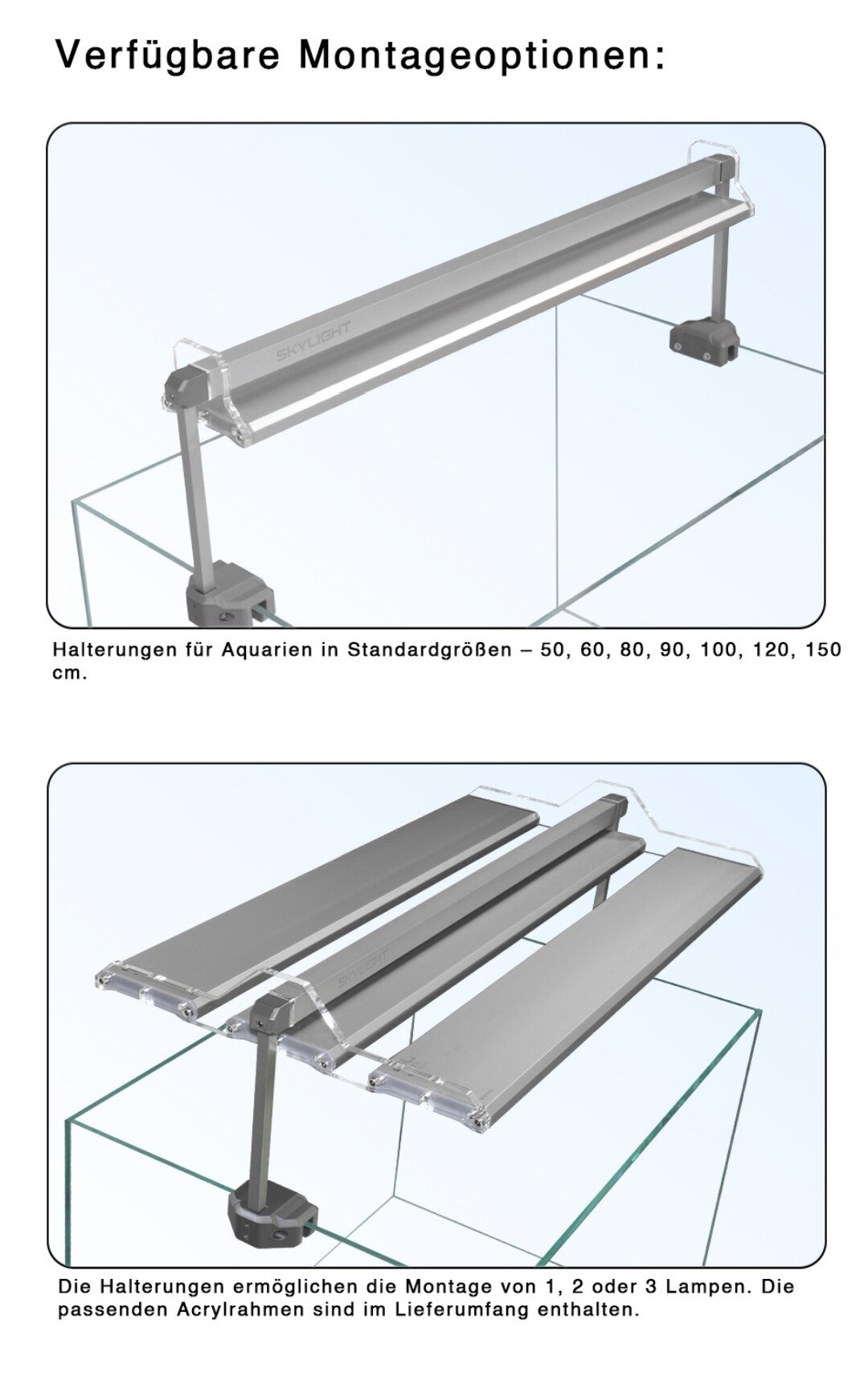 Verfügbare Montageoptionen:

SKYLIGHT

Halterungen für Aquarien in Standardgrößen – 50, 60, 80, 90, 100, 120, 150 cm.

SKYLIGHT

Die Halterungen ermöglichen die Montage von 1, 2 oder 3 Lampen. Die passenden Acrylrahmen sind im Lieferumfang enthalten.