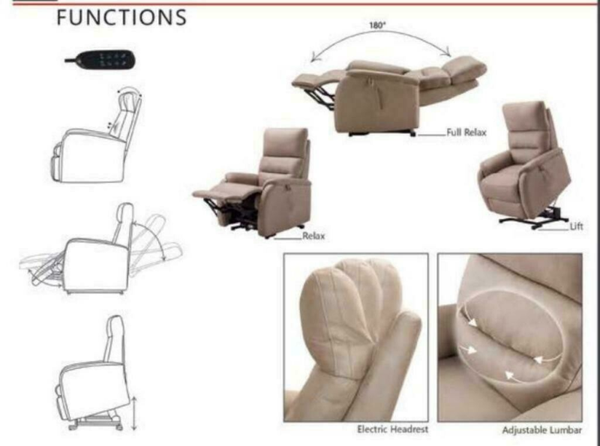 FUNCTIONS

180°

Full Relax

Relax

Lift

Electric Headrest

Adjustable Lumbar