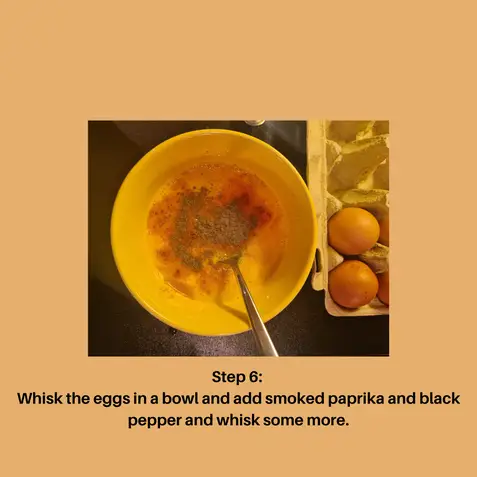 Step 6:
Whisk the eggs in a bowl and add smoked paprika and black pepper and whisk some more.