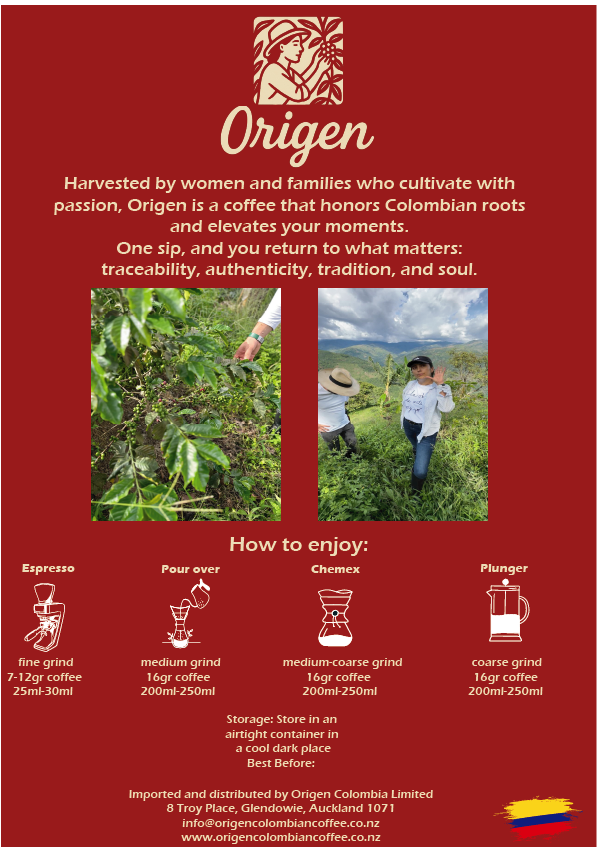 Origen

Harvested by women and families who cultivate with passion, Origen is a coffee that honors Colombian roots and elevates your moments.
One sip, and you return to what matters: traceability, authenticity, tradition, and soul.

How to enjoy:

Espresso
fine grind
7-12gr coffee
25ml-30ml

Pour over
medium grind
16gr coffee
200ml-250ml

Chemex
medium-coarse grind
16gr coffee
200ml-250ml

Plunger
coarse grind
16gr coffee
200ml-250ml

Storage: Store in an airtight container in a cool dark place
Best Before:

Imported and distributed by Origen Colombia Limited
8 Troy Place, Glendowie, Auckland 1071
info@origencolombiancoffee.co.nz
www.origencolombiancoffee.co.nz