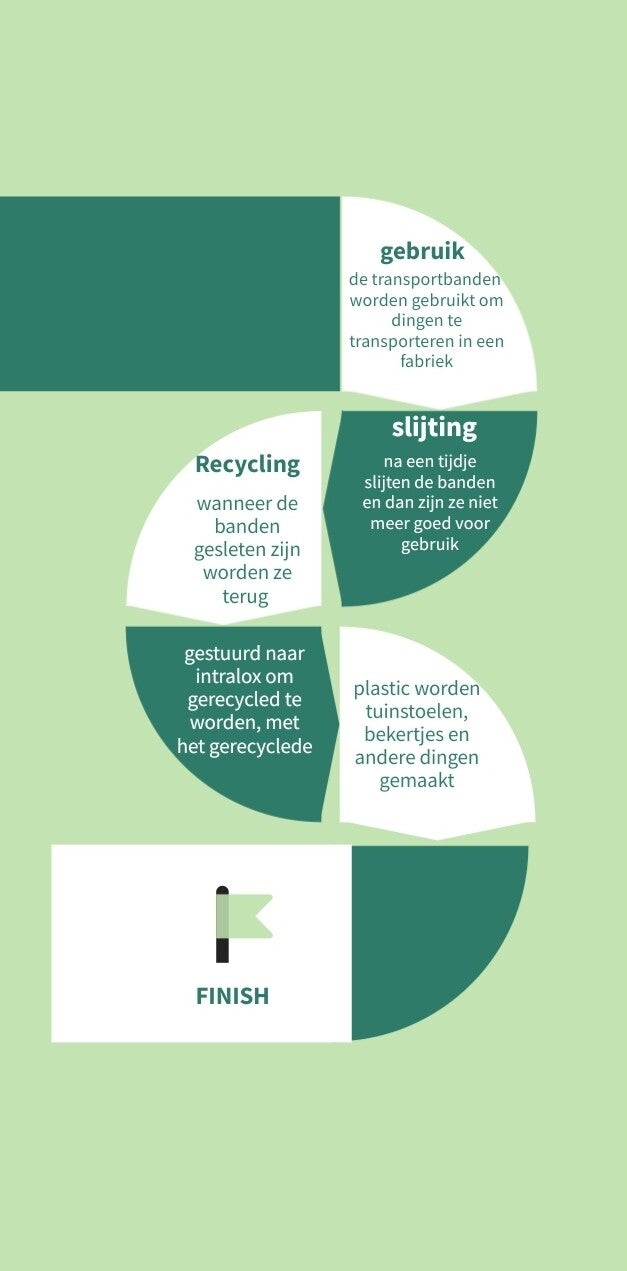 gebruik

de transportbanden worden gebruikt om dingen te transporteren in een fabriek

slijting

na een tijdje slijten de banden en dan zijn ze niet meer goed voor gebruik

Recycling

wanneer de banden gesleten zijn worden ze terug

gestuurd naar intralox om gerecycled te worden, met het gerecyclede

plastic worden tuinstoelen, bekertjes en andere dingen gemaakt

FINISH