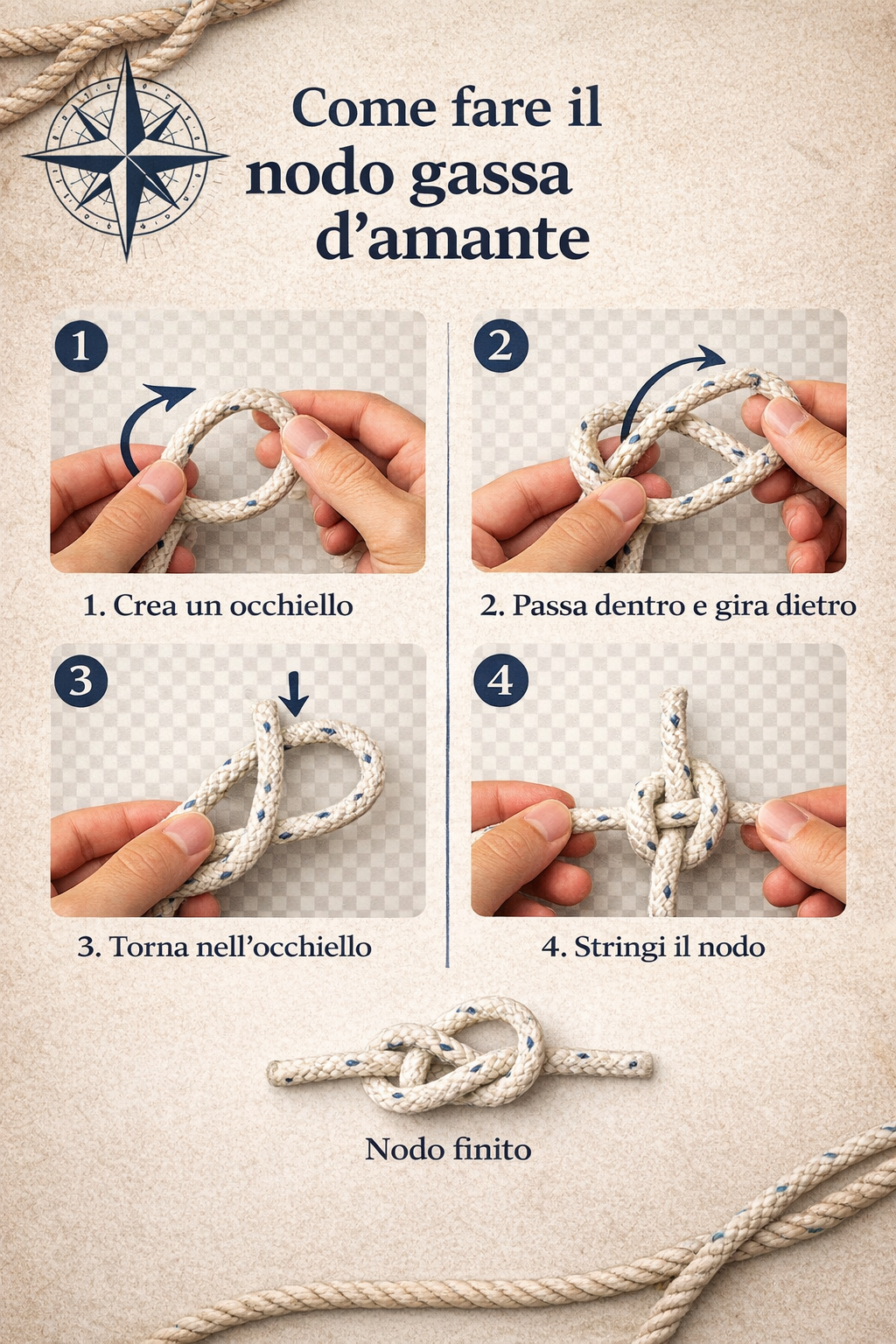 Come fare il nodo gassa d'amante

1

1. Crea un occhiello

2

2. Passa dentro e gira dietro

3

3. Torna nell'occhiello

4

4. Stringi il nodo

Nodo finito