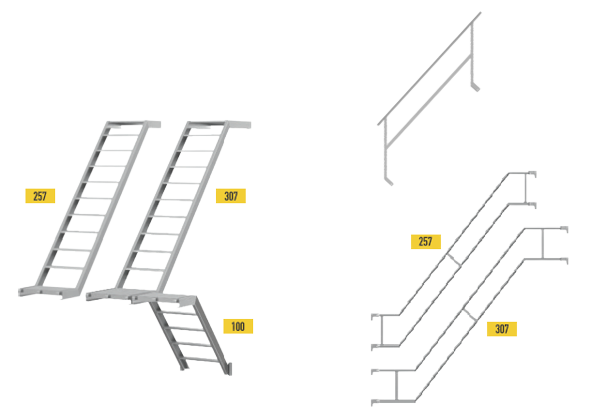 257

307

100

257

307