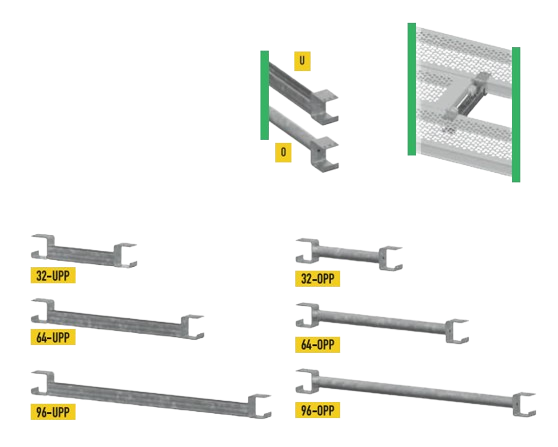 U

O

32-UPP

64-UPP

96-UPP

32-OPP

64-OPP

96-OPP