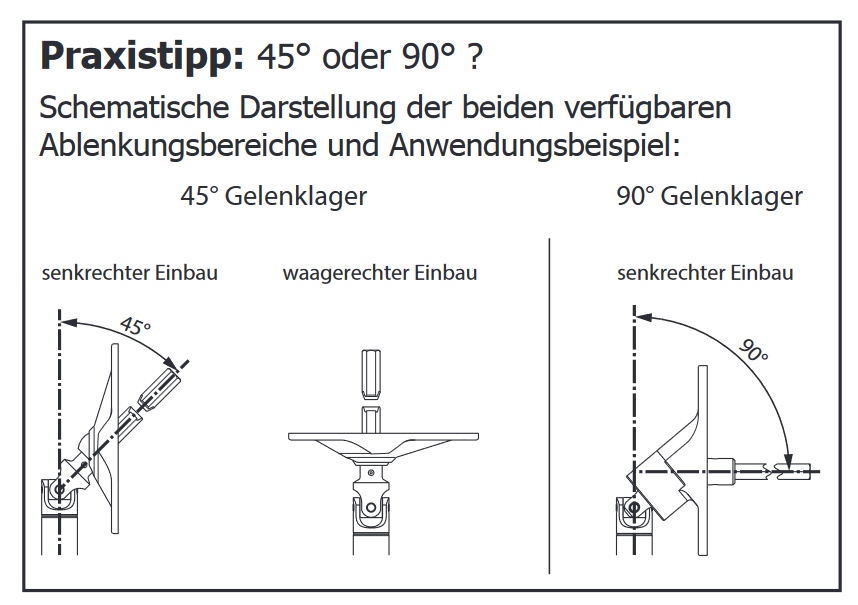 **Praxistipp:** 45° oder 90° ?

Schematische Darstellung der beiden verfügbaren Ablenkungsbereiche und Anwendungsbeispiel:

45° Gelenklager

senkrechter Einbau

45°

waagerechter Einbau

90° Gelenklager

senkrechter Einbau

90°