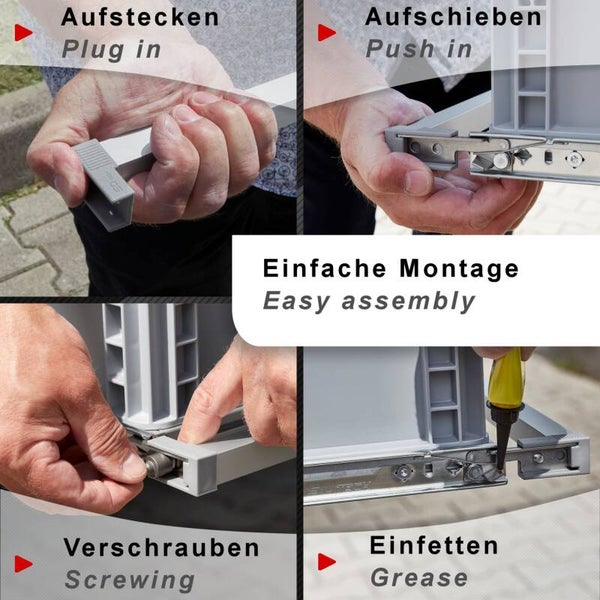 Aufstecken
Plug in

Aufschieben
Push in

Einfache Montage
Easy assembly

Verschrauben
Screwing

Einfetten
Grease