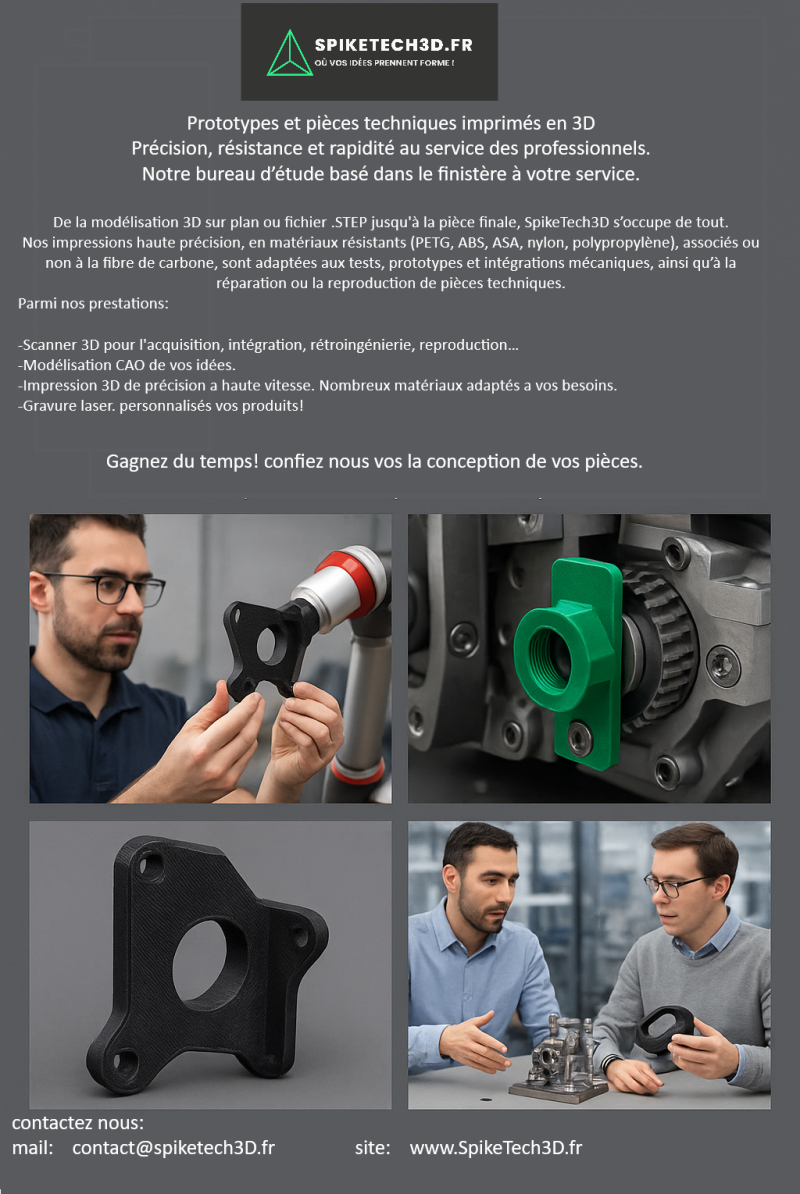 SPIKETECH3D.FR
OÙ VOS IDÉES PRENNENT FORME !

Prototypes et pièces techniques imprimés en 3D
Précision, résistance et rapidité au service des professionnels.
Notre bureau d'étude basé dans le finistère à votre service.

De la modélisation 3D sur plan ou fichier .STEP jusqu'à la pièce finale, SpikeTech3D s'occupe de tout. Nos impressions haute précision, en matériaux résistants (PETG, ABS, ASA, nylon, polypropylène), associés ou non à la fibre de carbone, sont adaptées aux tests, prototypes et intégrations mécaniques, ainsi qu'à la réparation ou la reproduction de pièces techniques.
Parmi nos prestations:

-Scanner 3D pour l'acquisition, intégration, rétroingénierie, reproduction...
-Modélisation CAO de vos idées.
-Impression 3D de précision a haute vitesse. Nombreux matériaux adaptés a vos besoins.
-Gravure laser. personnalisés vos produits!

Gagnez du temps! confiez nous vos la conception de vos pièces.

contactez nous:
mail: contact@spiketech3D.fr site: www.SpikeTech3D.fr