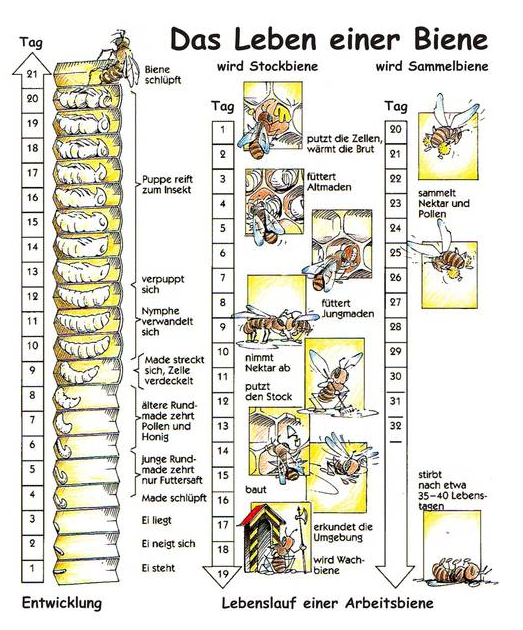 Das Leben einer Biene

Tag
21
20
19
18
17
16
15
14
13
12
11
10
9
8
7
6
5
4
3
2
1

Biene schlüpft

Puppe reift zum Insekt

verpuppt sich

Nymphe verwandelt sich

Made streckt sich, Zelle verdeckelt

ältere Rundmade zehrt Pollen und Honig

junge Rundmade zehrt nur Futtersaft

Made schlüpft

Ei liegt

Ei neigt sich

Ei steht

Entwicklung

wird Stockbiene

Tag
1
2
3
4
5
6
7
8
9
10
11
12
13
14
15
16
17
18
19

putzt die Zellen, wärmt die Brut

füttert Altmaden

füttert Jungmaden

nimmt Nektar ab

putzt den Stock

baut

erkundet die Umgebung

wird Wachbiene

wird Sammelbiene

Tag
20
21
22
23
24
25
26
27
28
29
30
31
32

sammelt Nektar und Pollen

stirbt nach etwa 35–40 Lebenstagen

Lebenslauf einer Arbeitsbiene