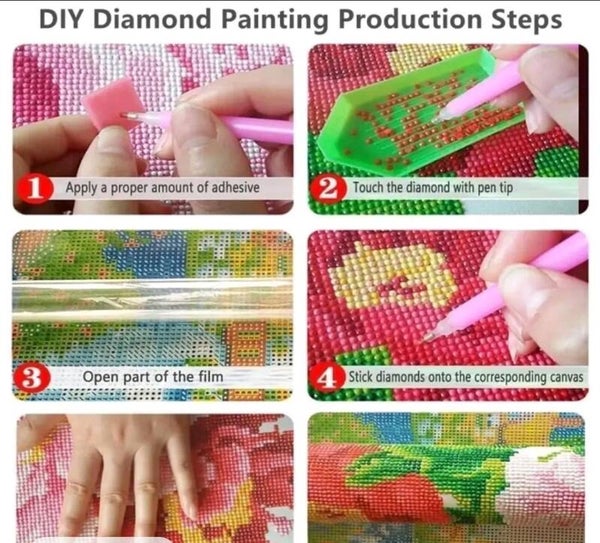 DIY Diamond Painting Production Steps

1 Apply a proper amount of adhesive

2 Touch the diamond with pen tip

3 Open part of the film

4 Stick diamonds onto the corresponding canvas