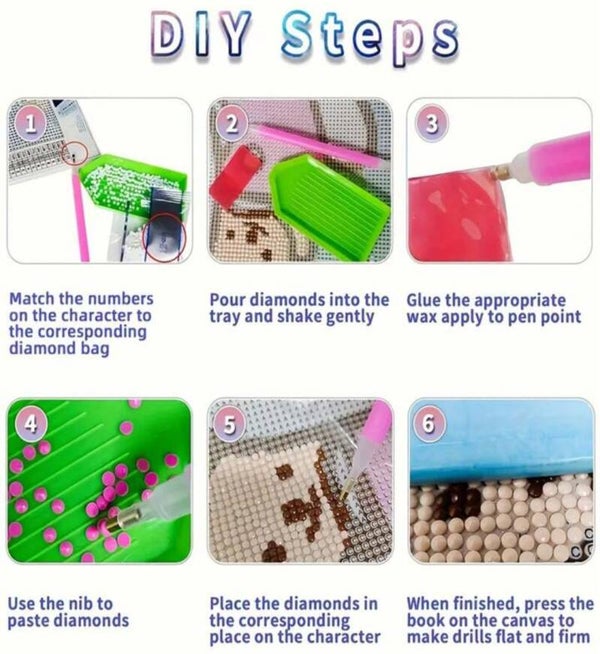 DIY Steps

1

Match the numbers on the character to the corresponding diamond bag

2

Pour diamonds into the tray and shake gently

3

Glue the appropriate wax apply to pen point

4

Use the nib to paste diamonds

5

Place the diamonds in the corresponding place on the character

6

When finished, press the book on the canvas to make drills flat and firm