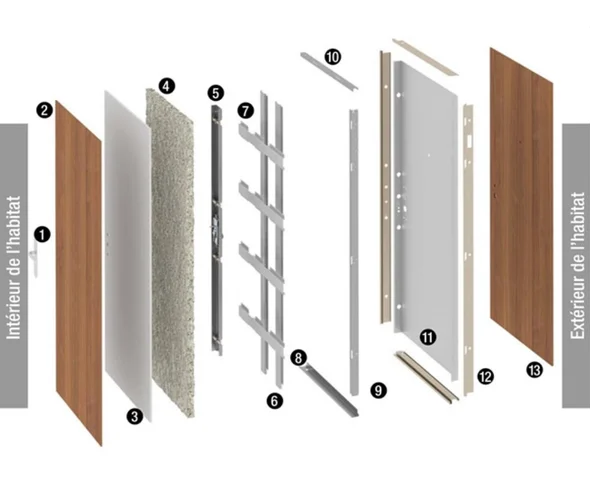 Intérieur de l'habitat

2

1

3

4

5

7

6

8

10

9

11

12

13

Extérieur de l'habitat