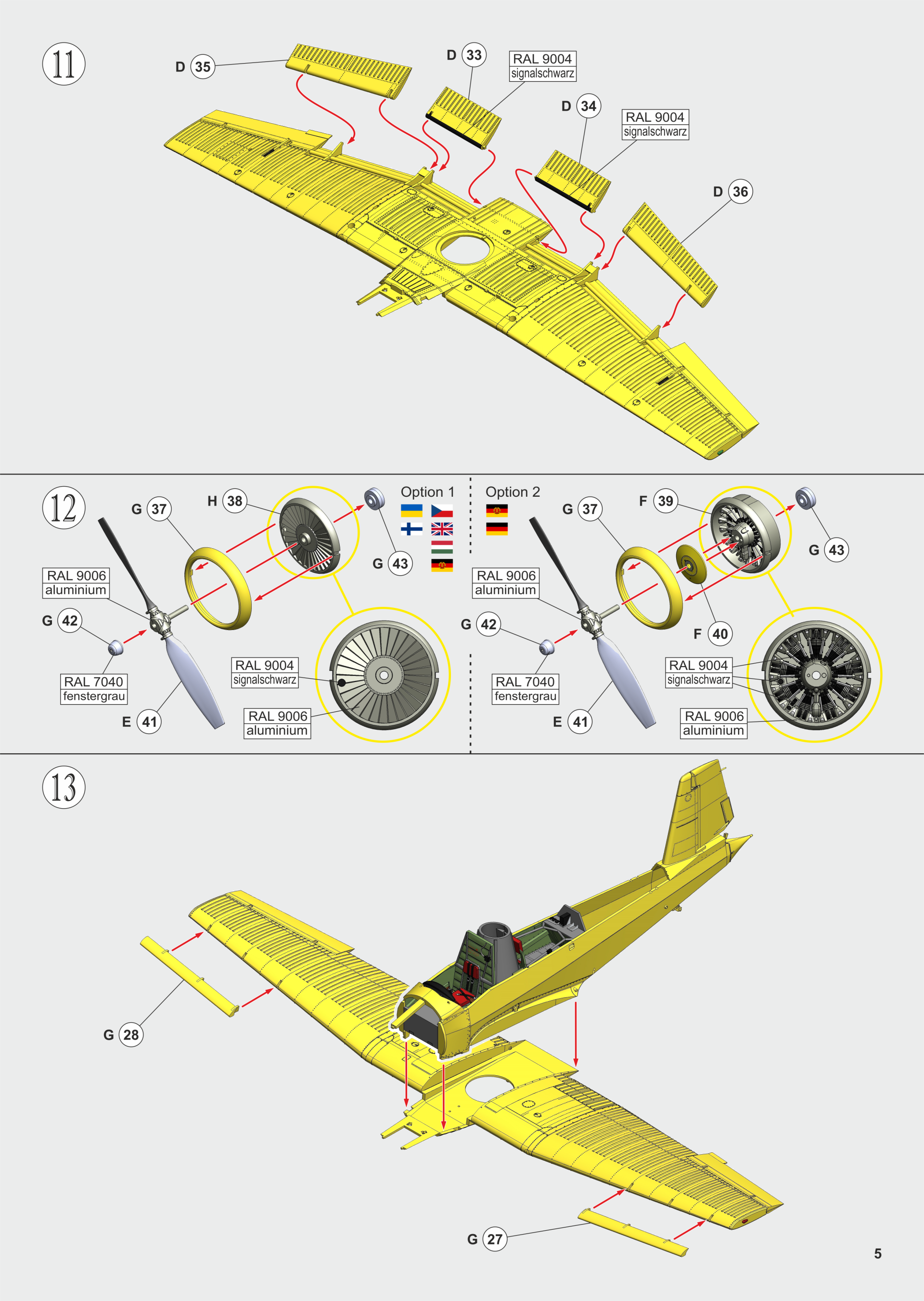 11

D 35

D 33

RAL 9004
signalschwarz

D 34

RAL 9004
signalschwarz

D 36

12

G 37

H 38

Option 1

G 43

RAL 9006
aluminium

G 42

RAL 7040
fenstergrau

E 41

RAL 9004
signalschwarz

RAL 9006
aluminium

Option 2

G 37

F 39

G 43

RAL 9006
aluminium

G 42

F 40

RAL 7040
fenstergrau

E 41

RAL 9004
signalschwarz

RAL 9006
aluminium

13

G 28

G 27

5