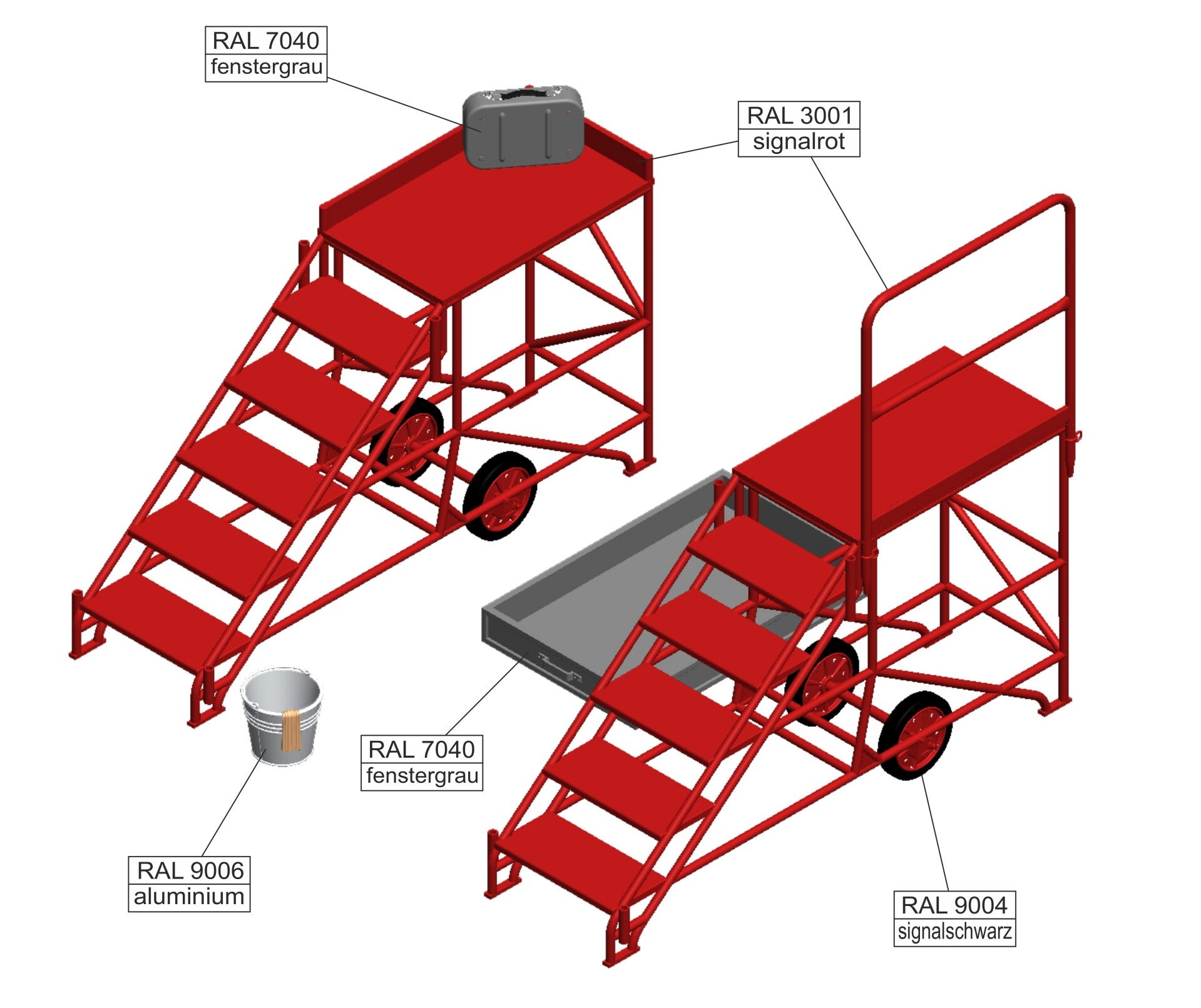 RAL 7040
fenstergrau

RAL 3001
signalrot

RAL 7040
fenstergrau

RAL 9006
aluminium

RAL 9004
signalschwarz